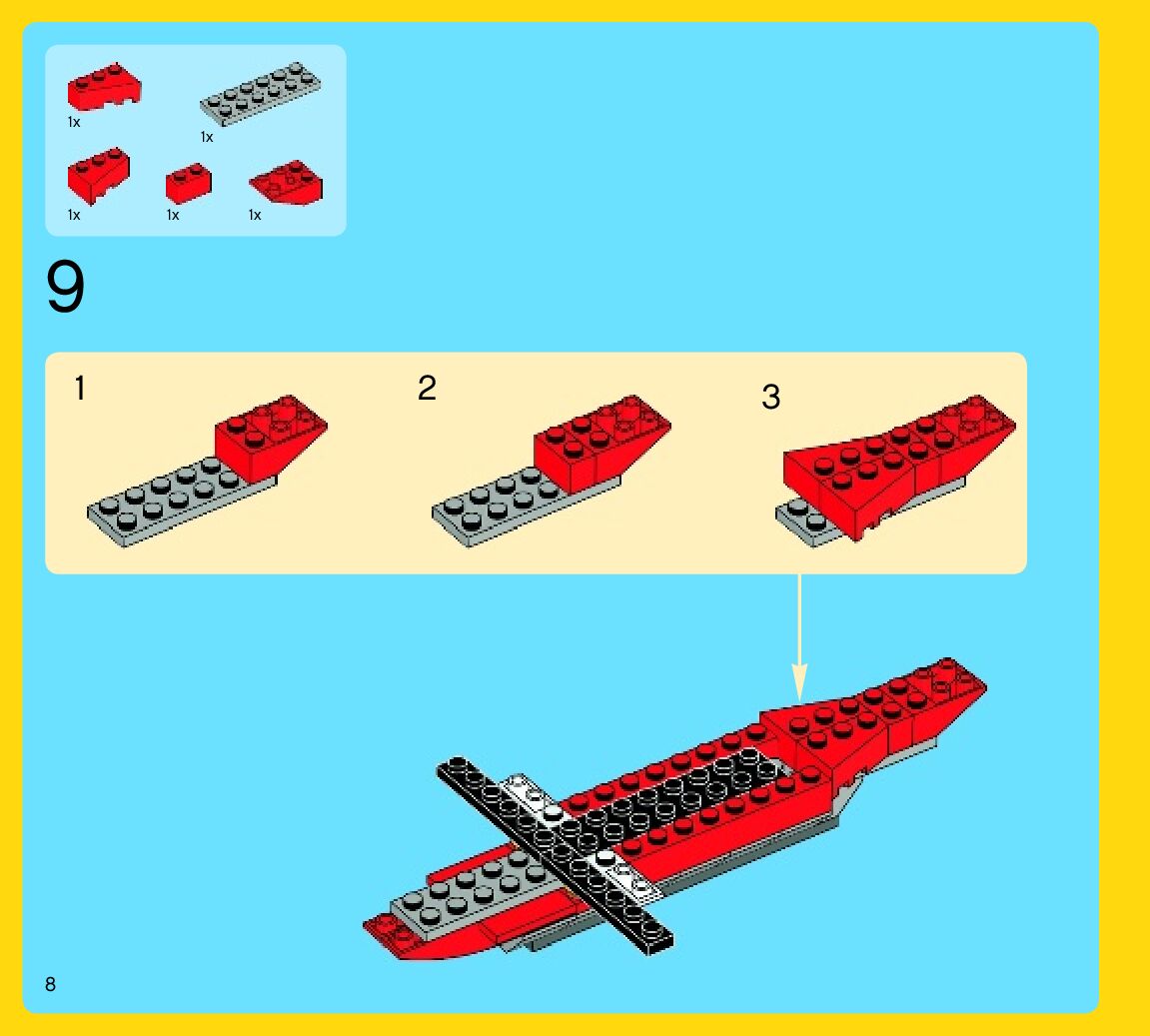 1x
1x
1x
1x
1x

9

1

2

3

8