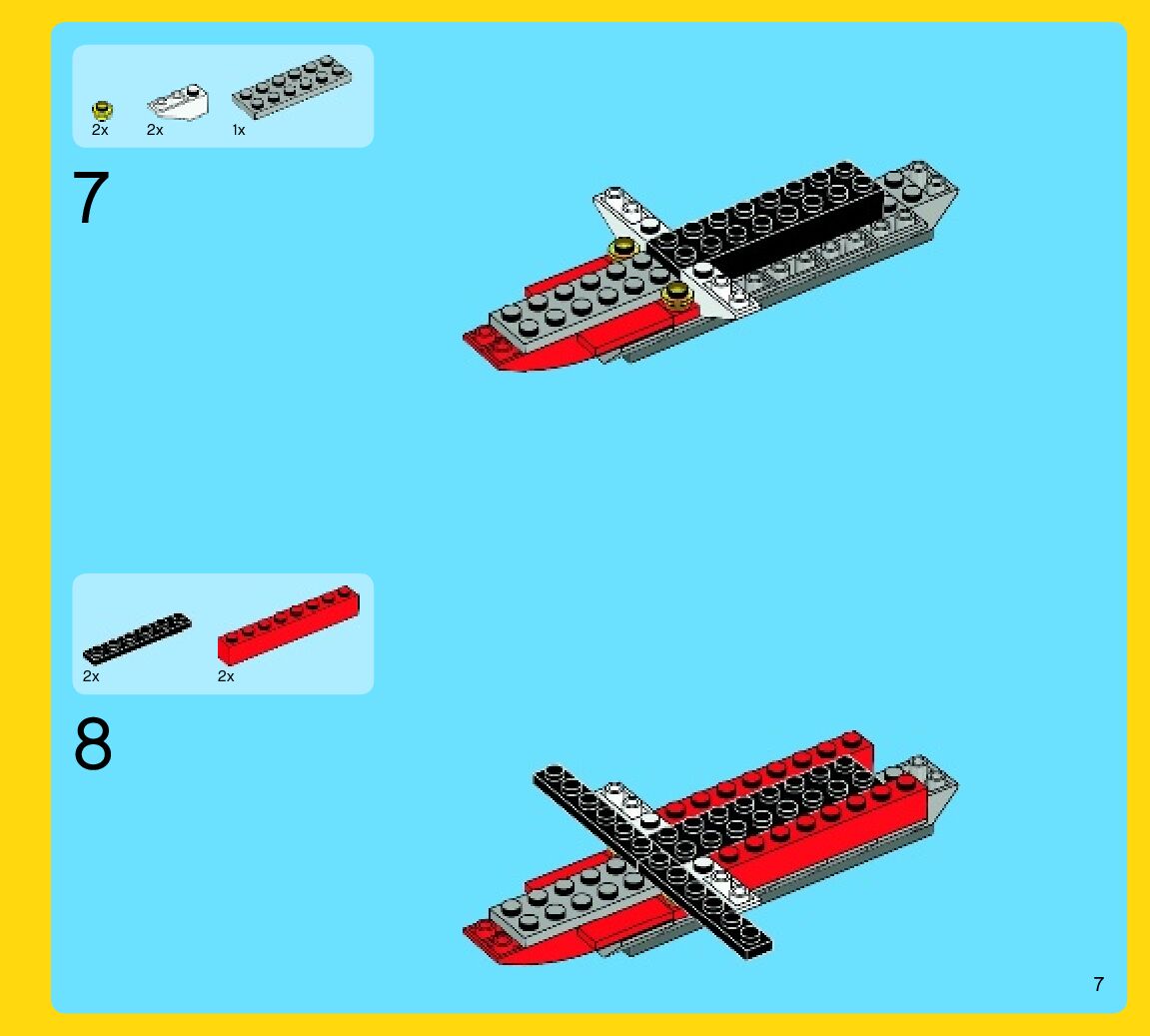 2x 2x 1x

7

2x 2x

8

7