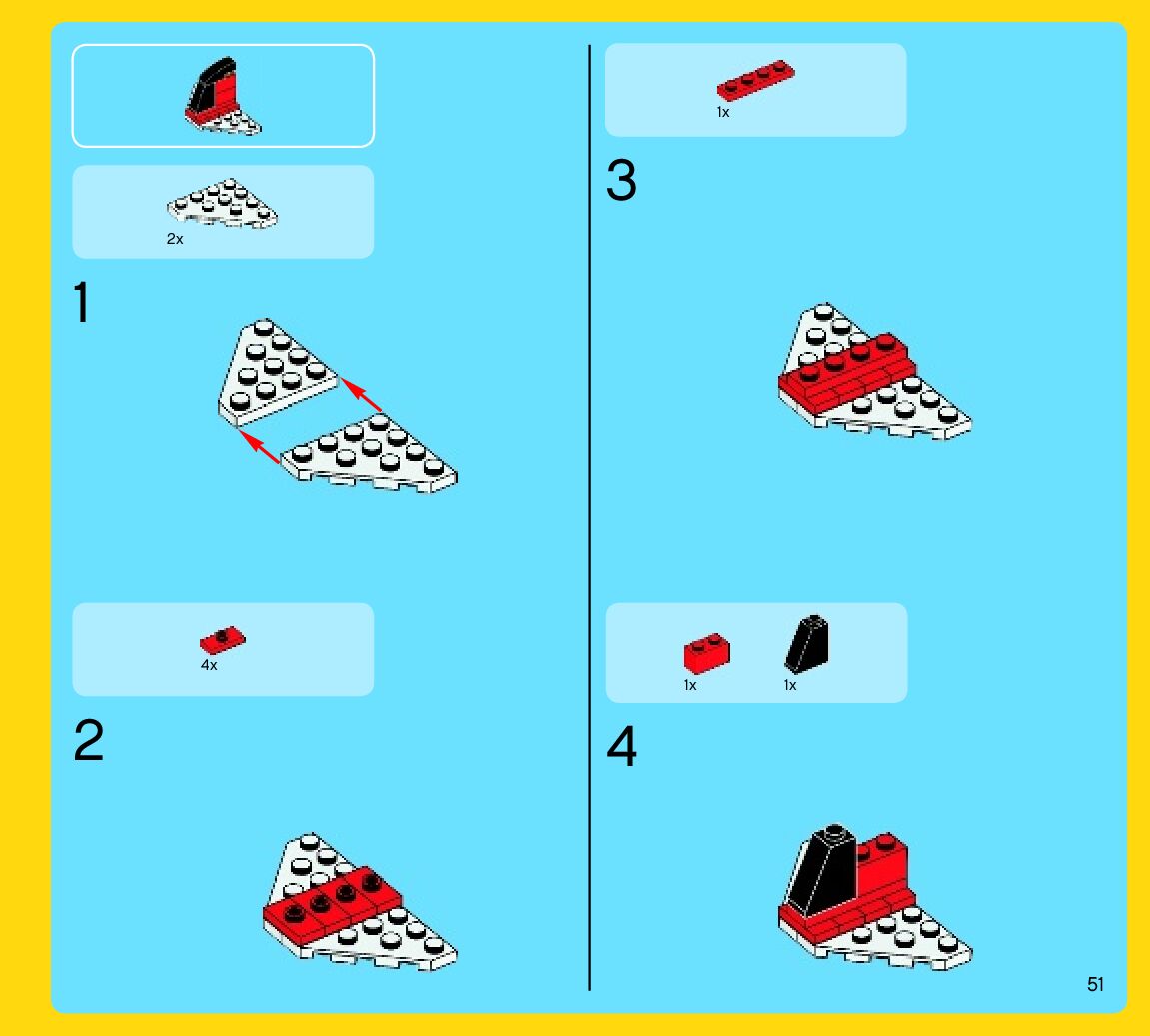 2x

1

4x

2

1x

3

1x

1x

4

51