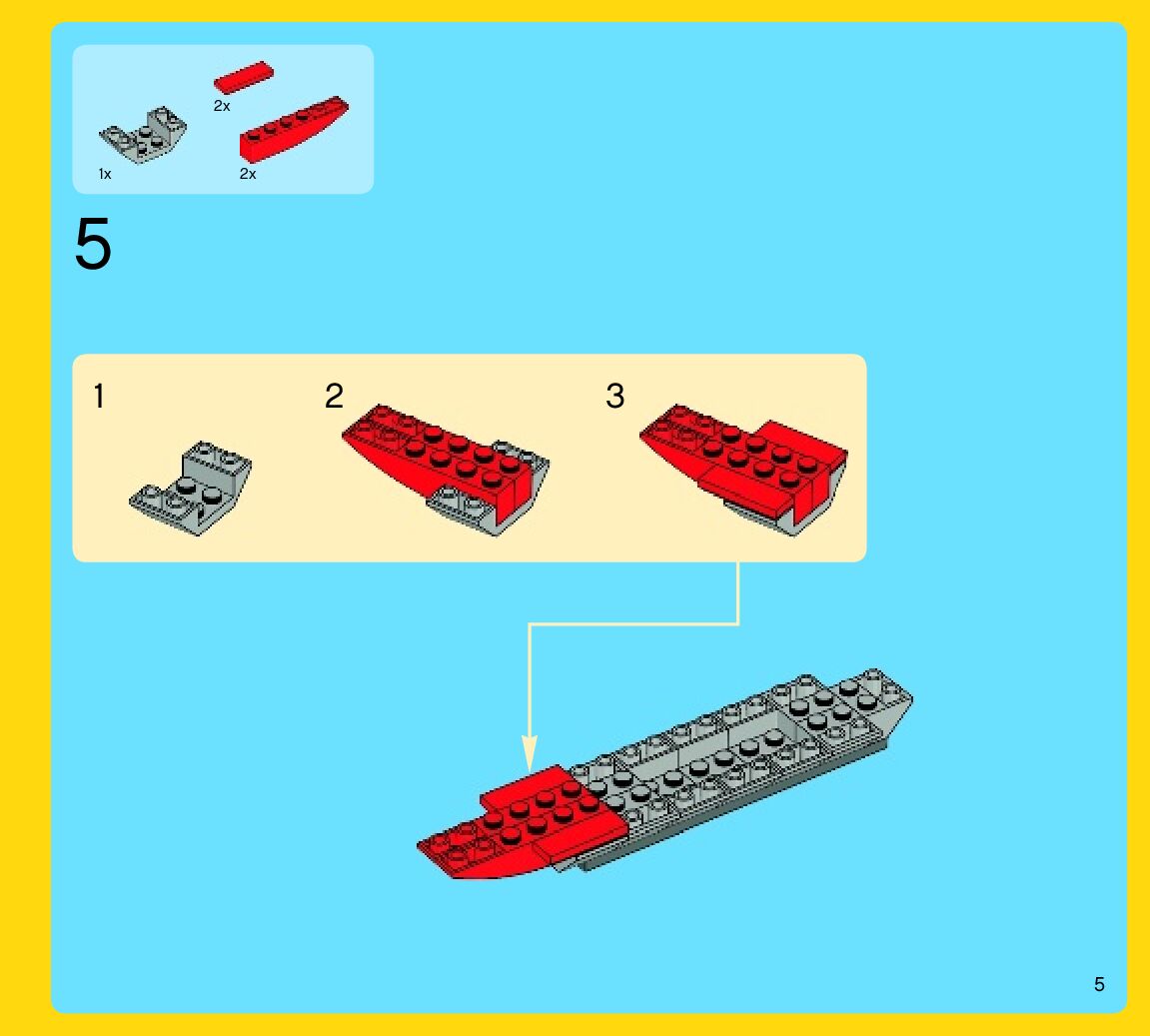 2x

1x

2x

5

1

2

3

5