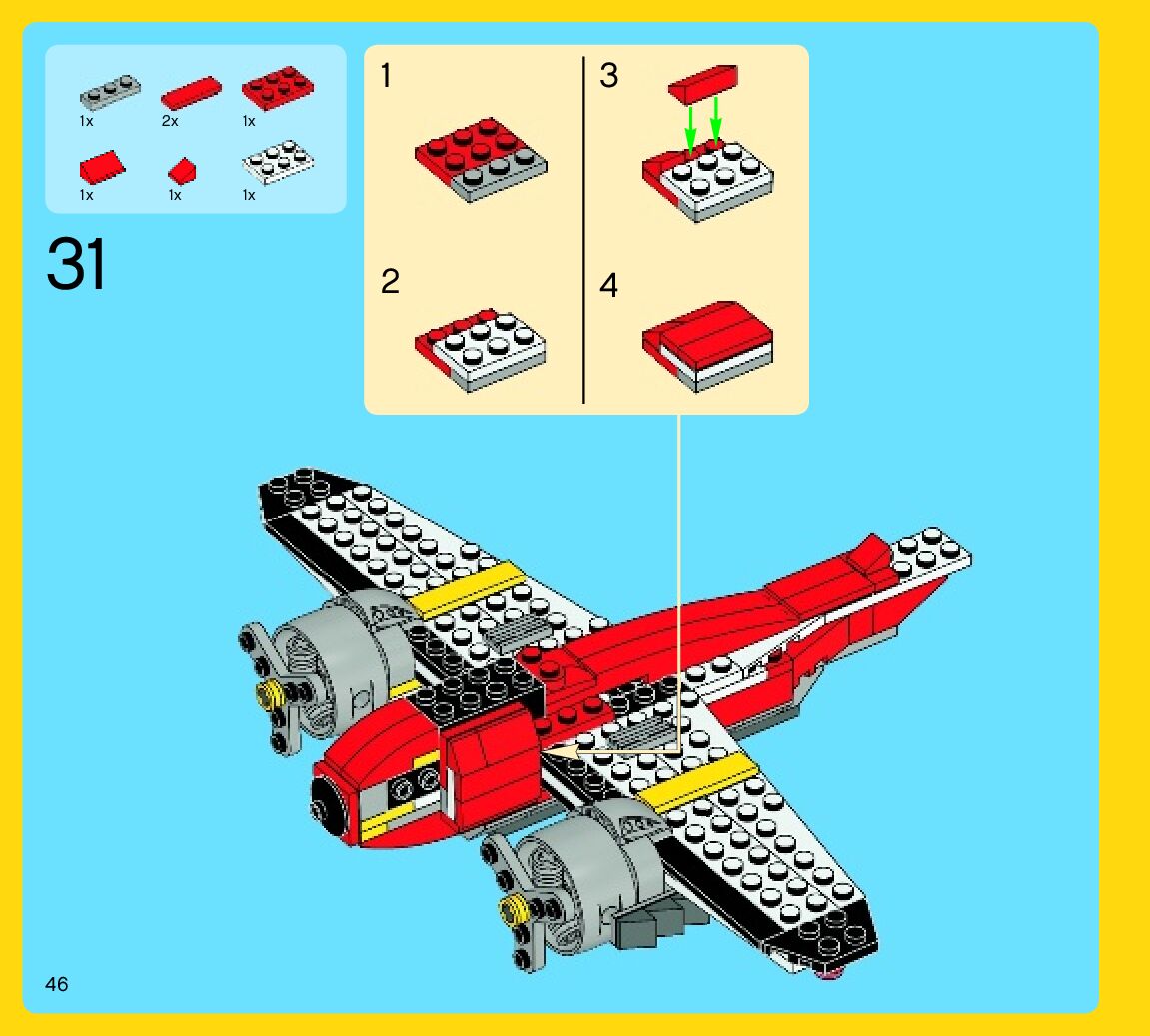 1x 2x 1x
1x 1x 1x

31

1

2

3

4

46