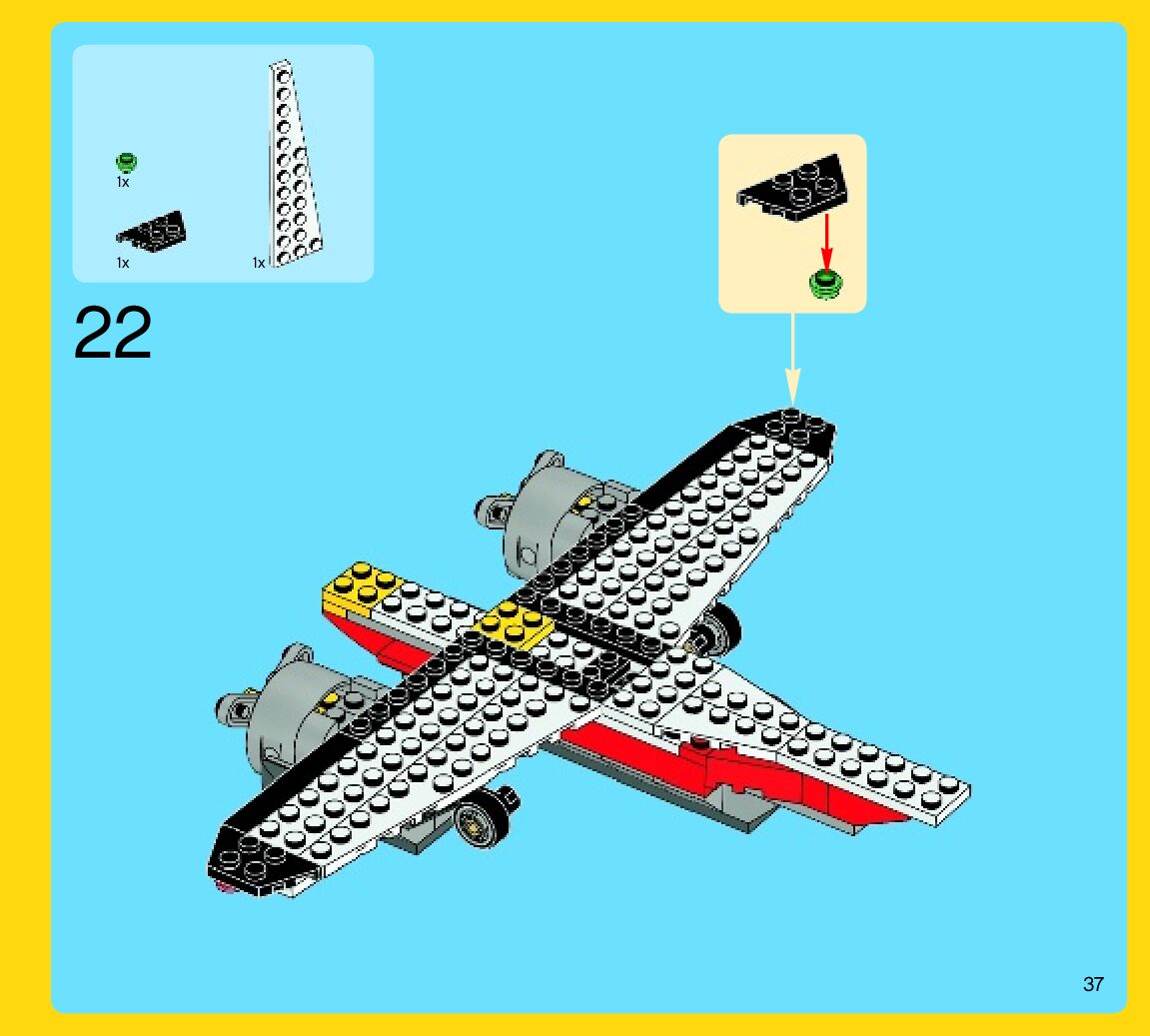 1x
1x
1x
22
37