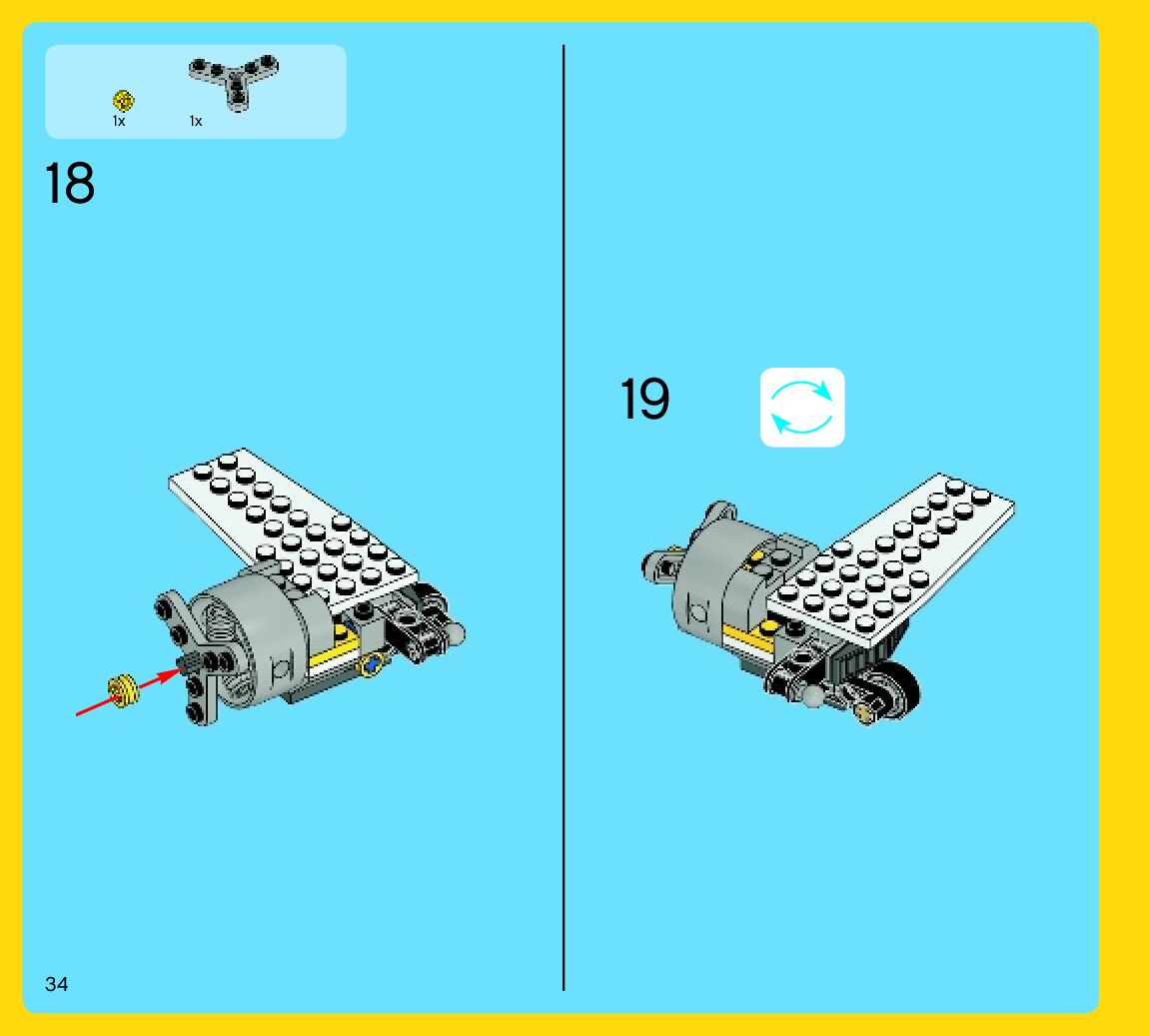 1x 1x

18

19

34