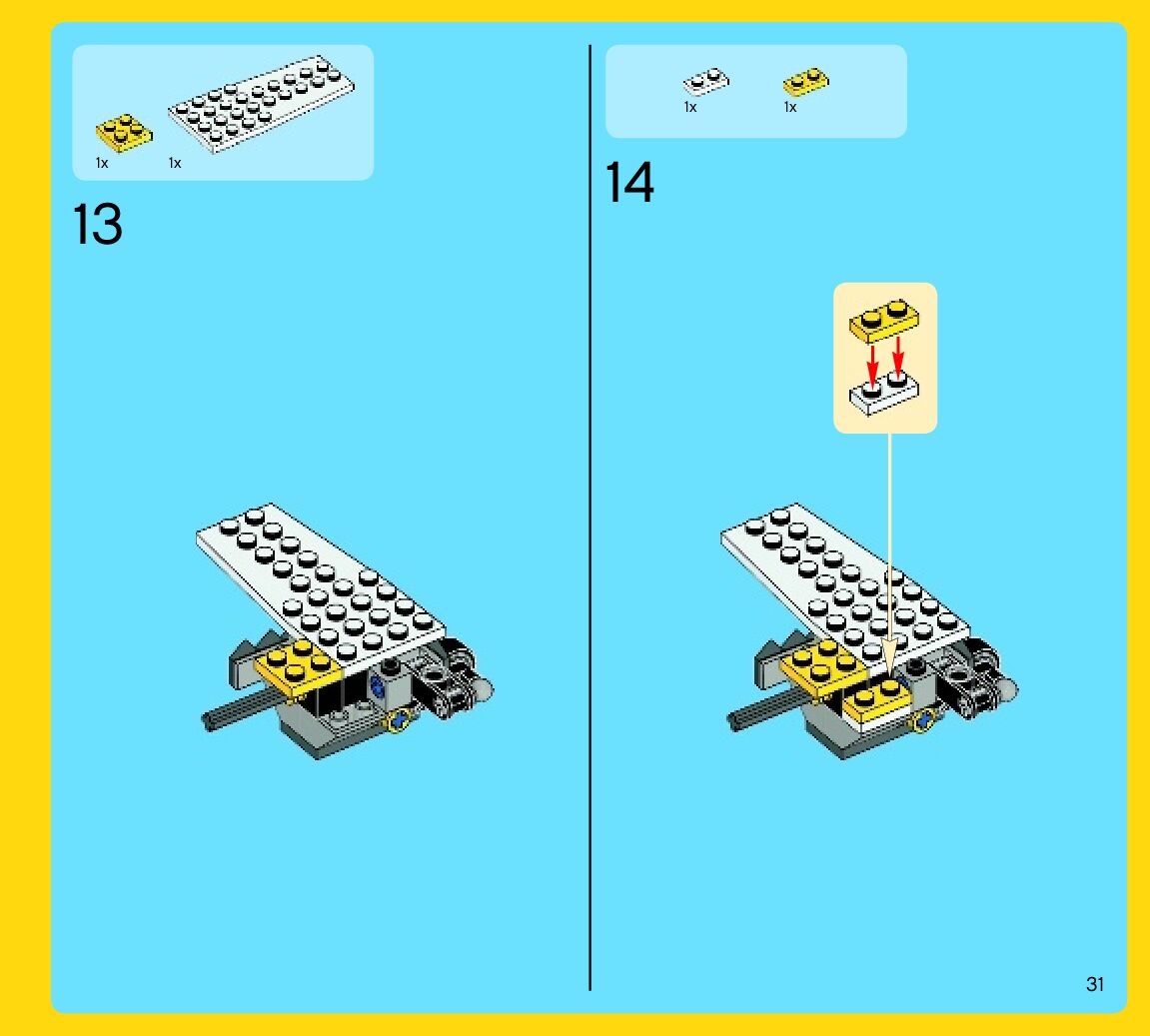 1x 1x

13

1x 1x

14

31