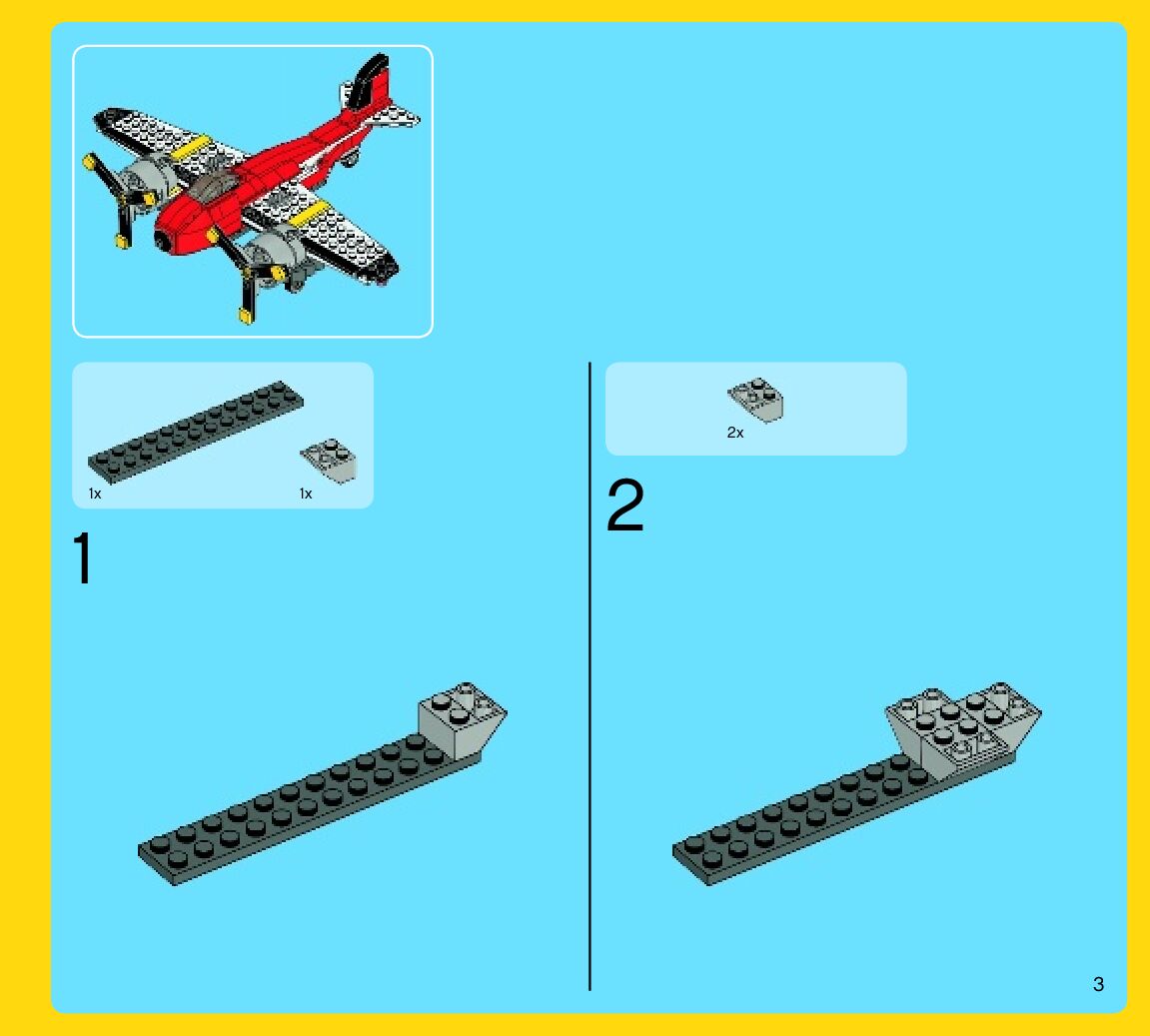 1x

1x

1

2x

2

3