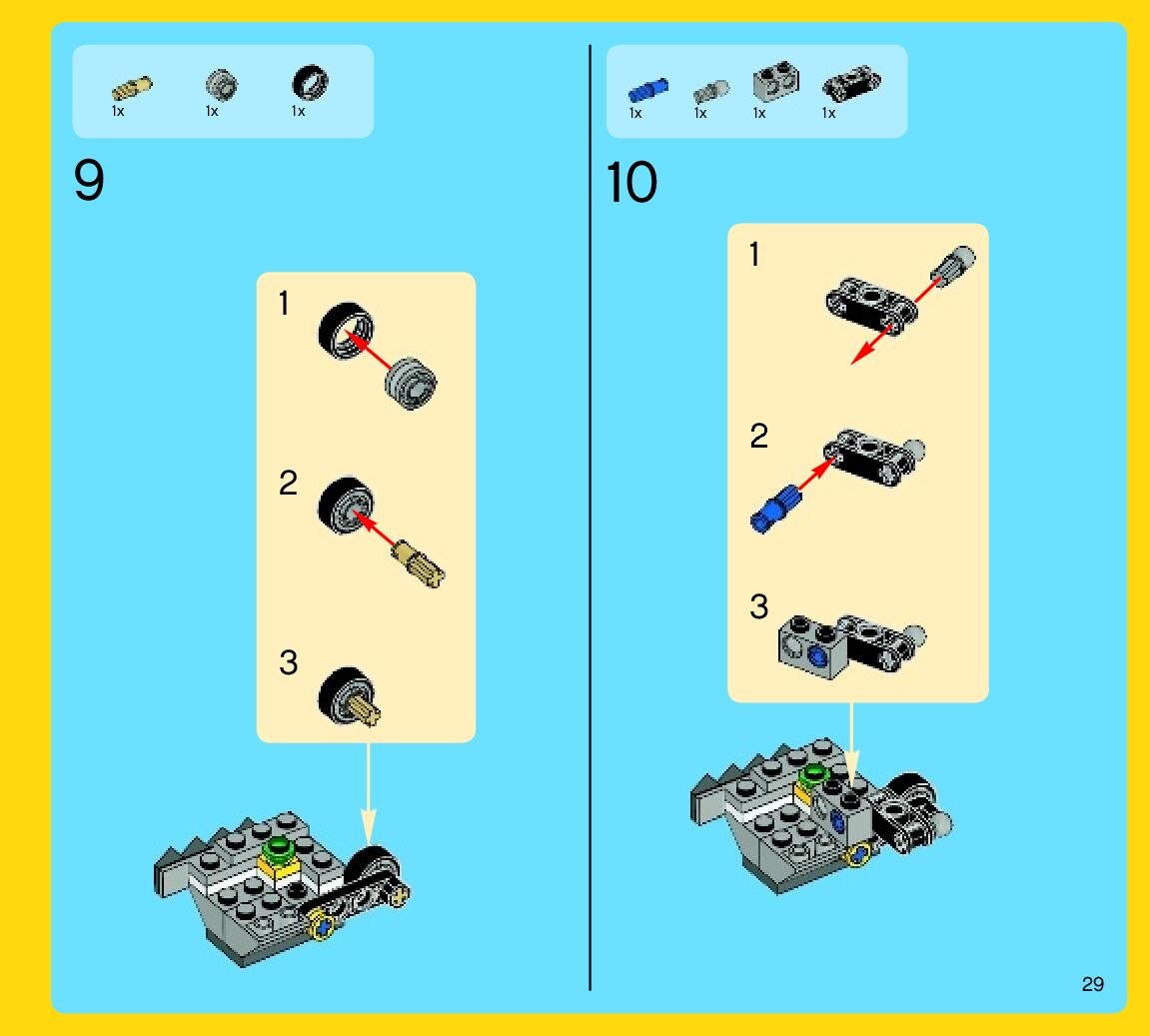 1x 1x 1x

9

1

2

3

1x 1x 1x 1x

10

1

2

3

29