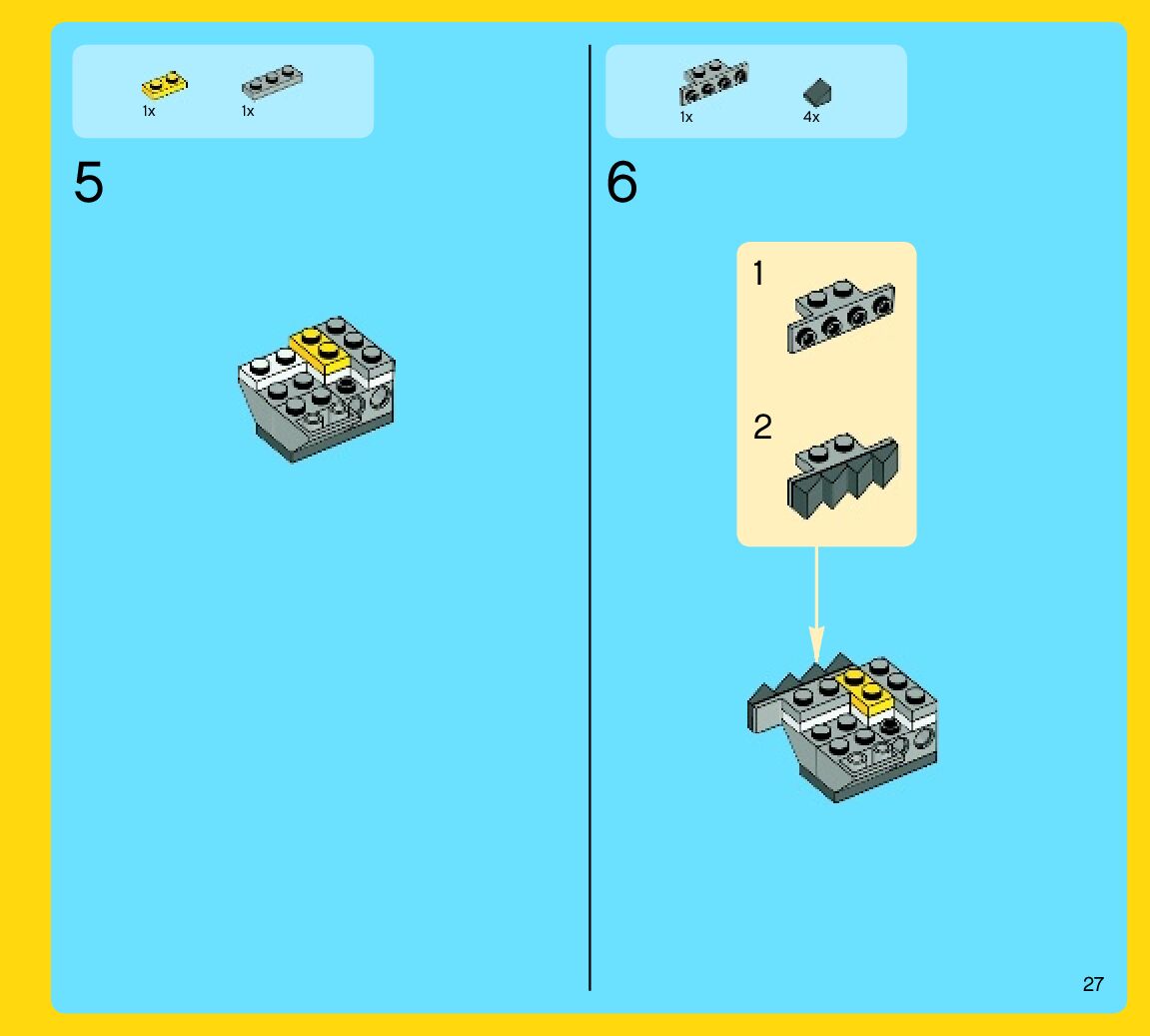 1x
1x

5

1x
4x

6

1

2

27