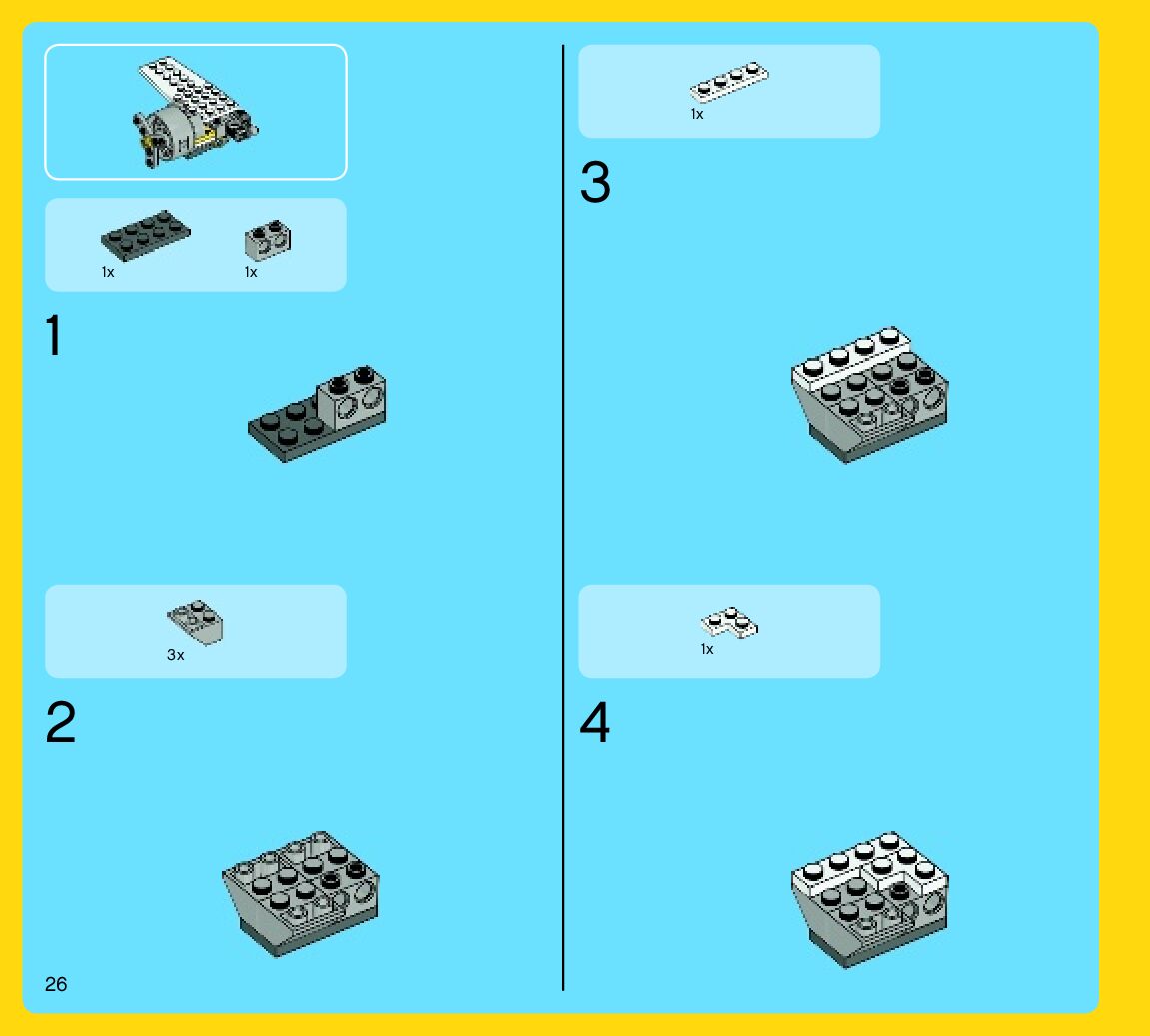 1x

1x

1

3x

2

26

1x

3

1x

4