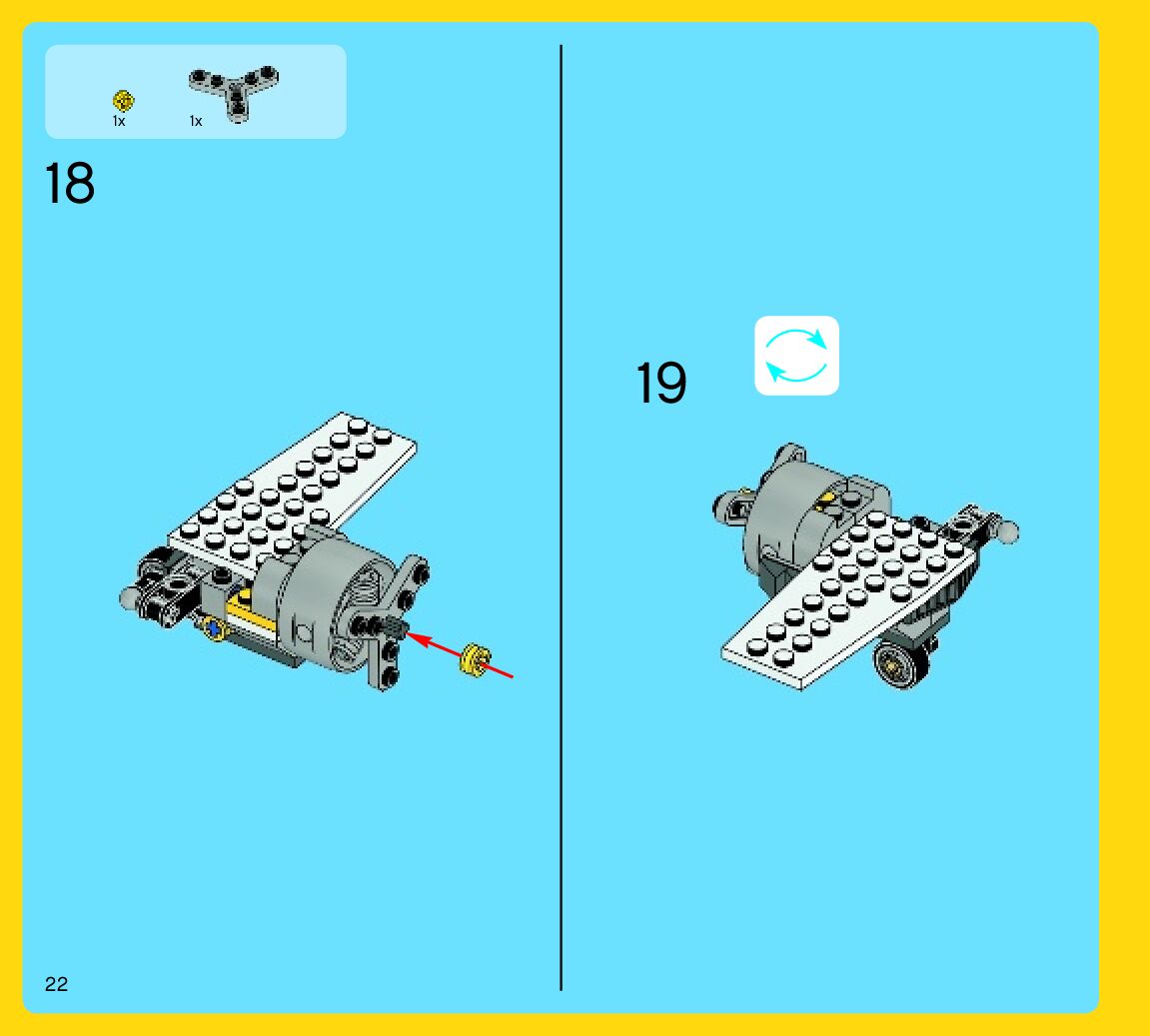 1x 1x

18

19

22