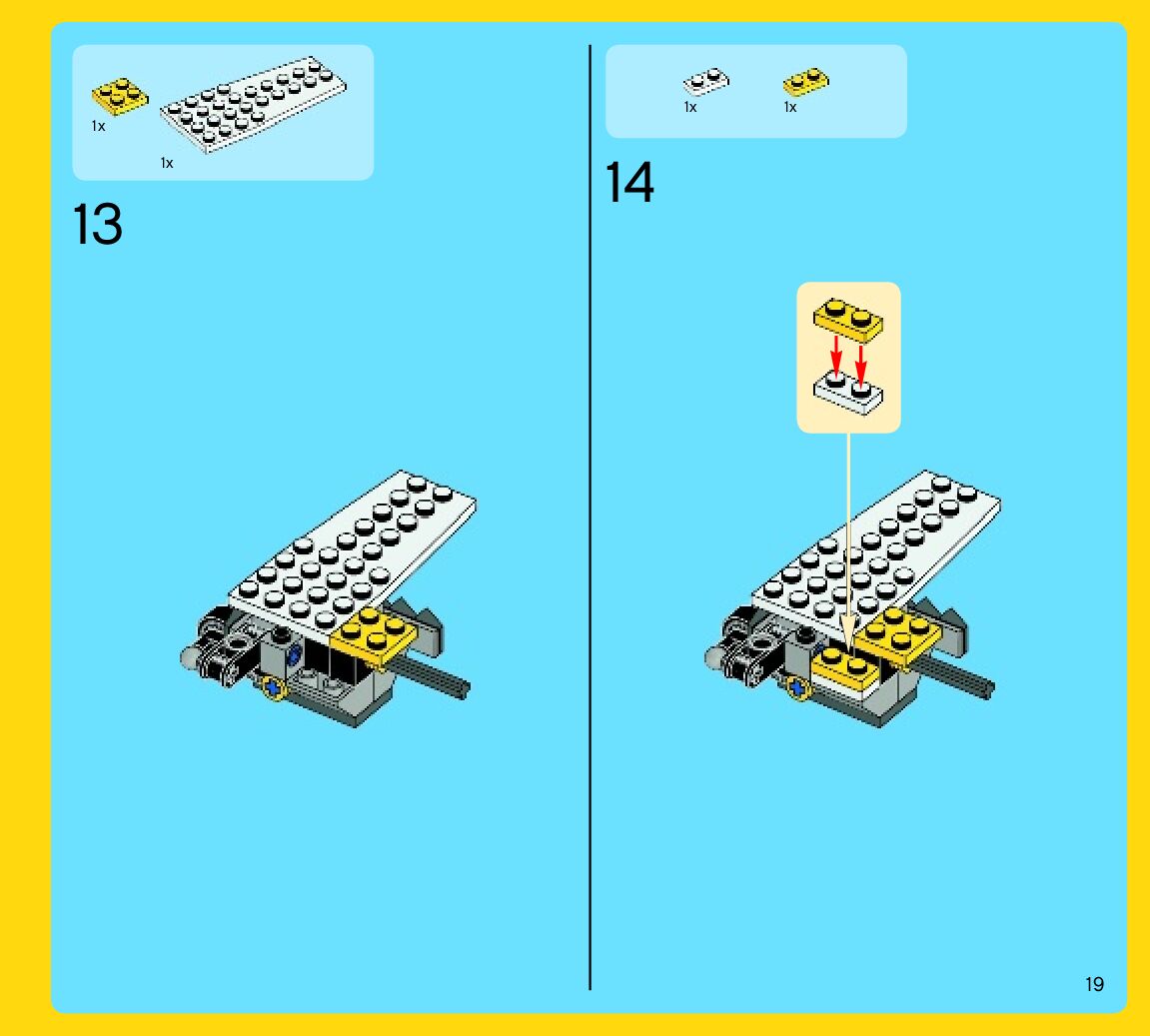 1x

1x

13

1x

1x

14

19