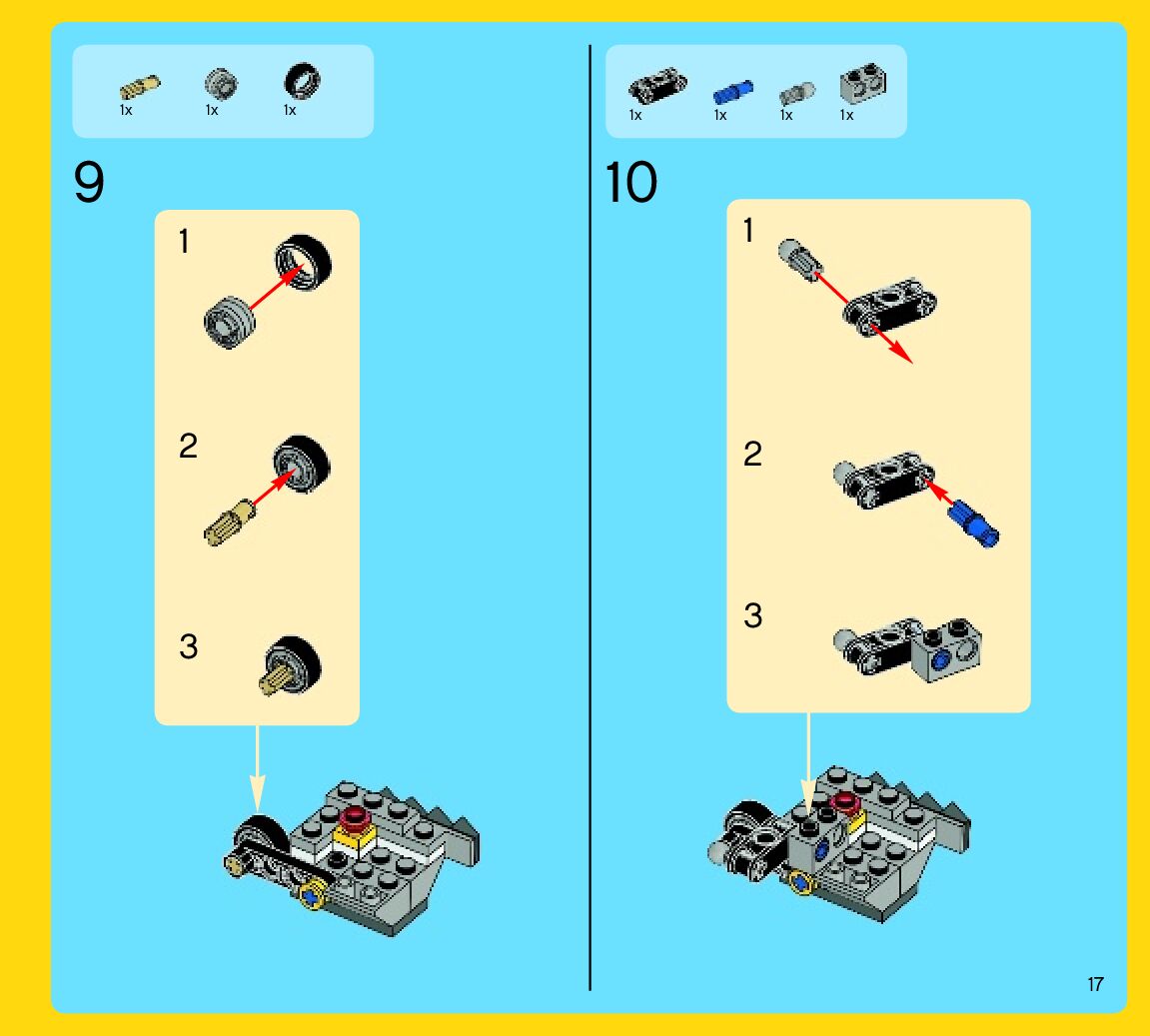 1x 1x 1x

9

1

2

3

1x 1x 1x 1x

10

1

2

3

17