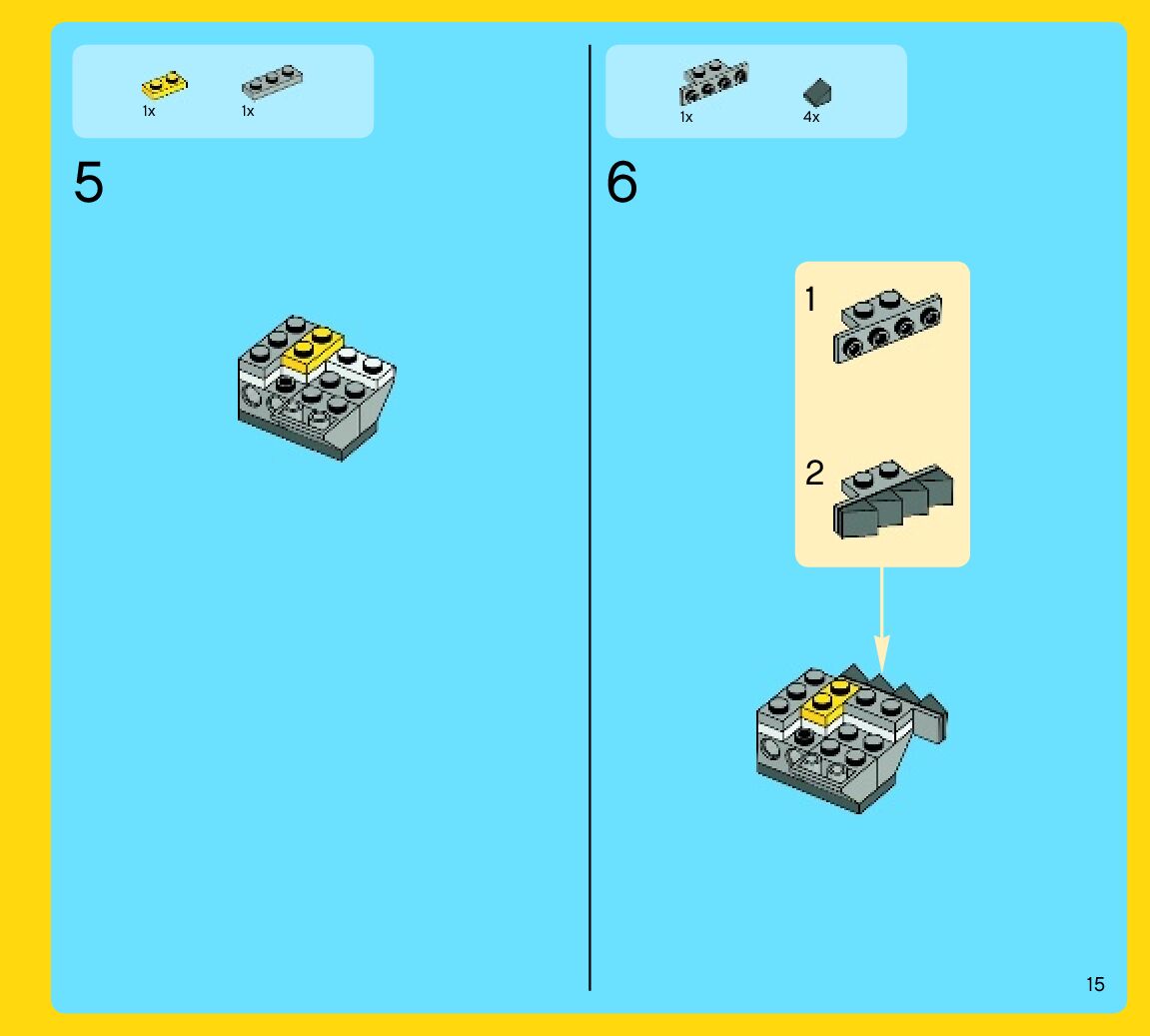 1x 1x

5

1x 4x

6

1

2

15