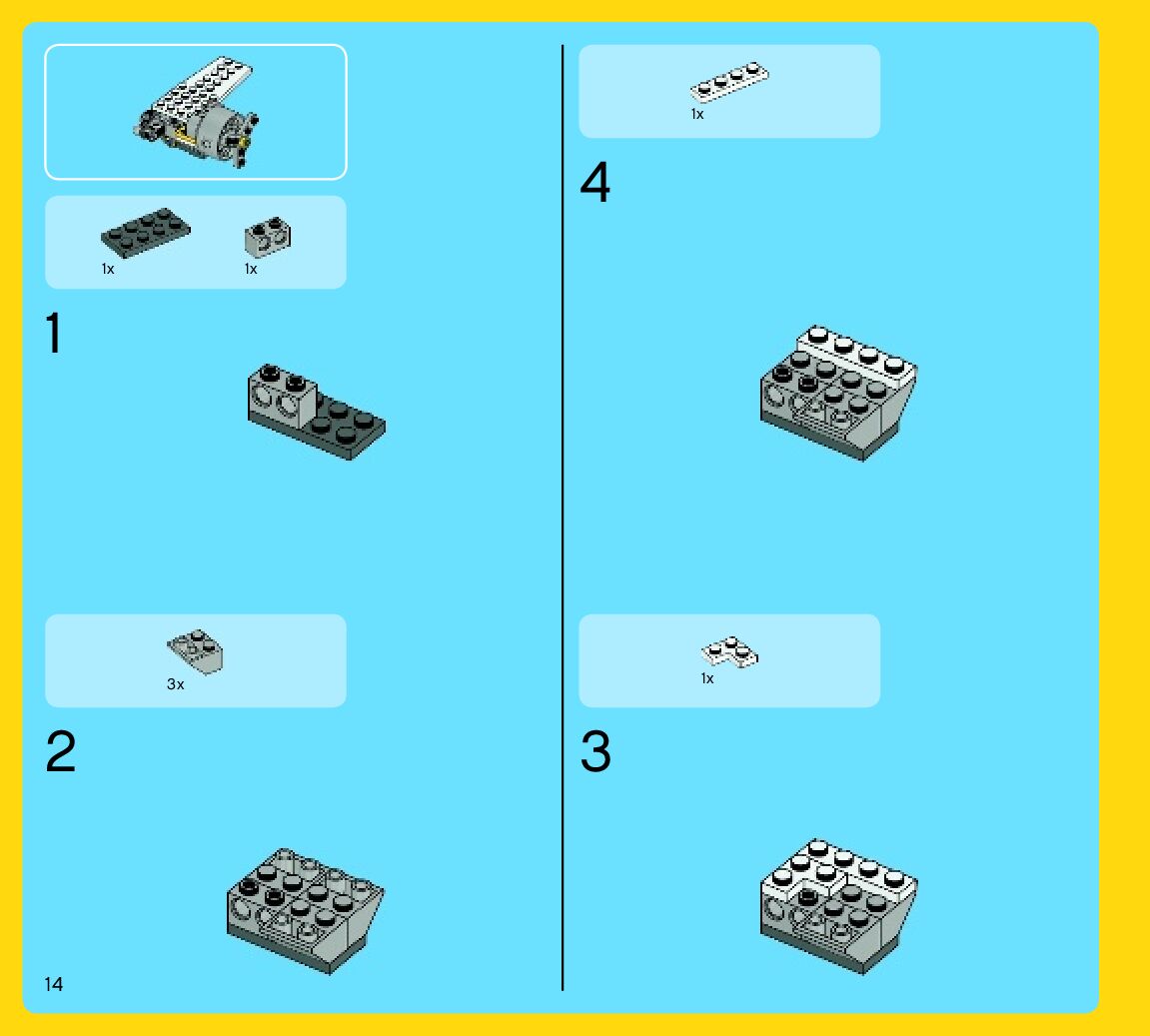 1x

1x

1

3x

2

14

1x

4

1x

3