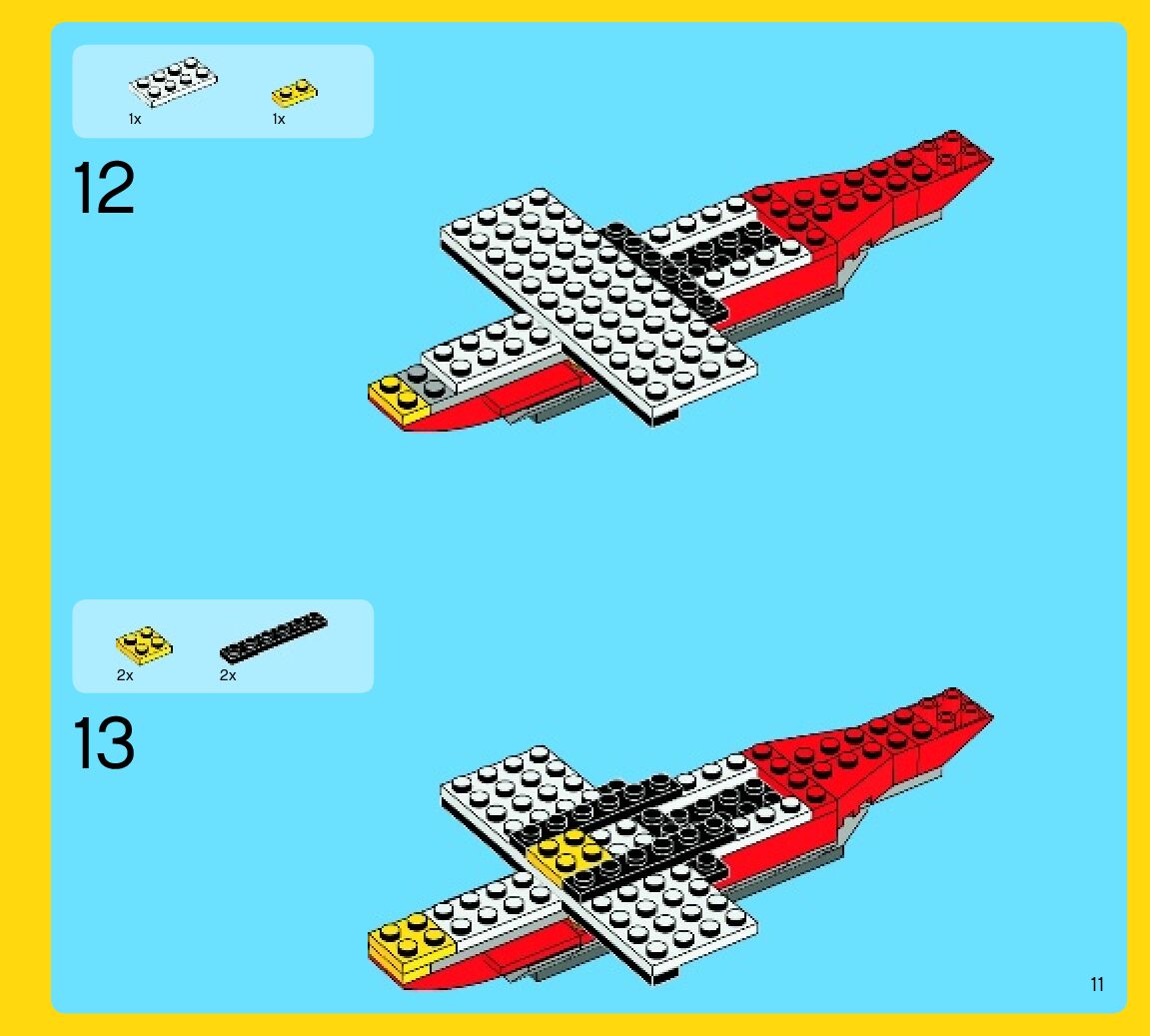 1x
1x

12

2x
2x

13

11