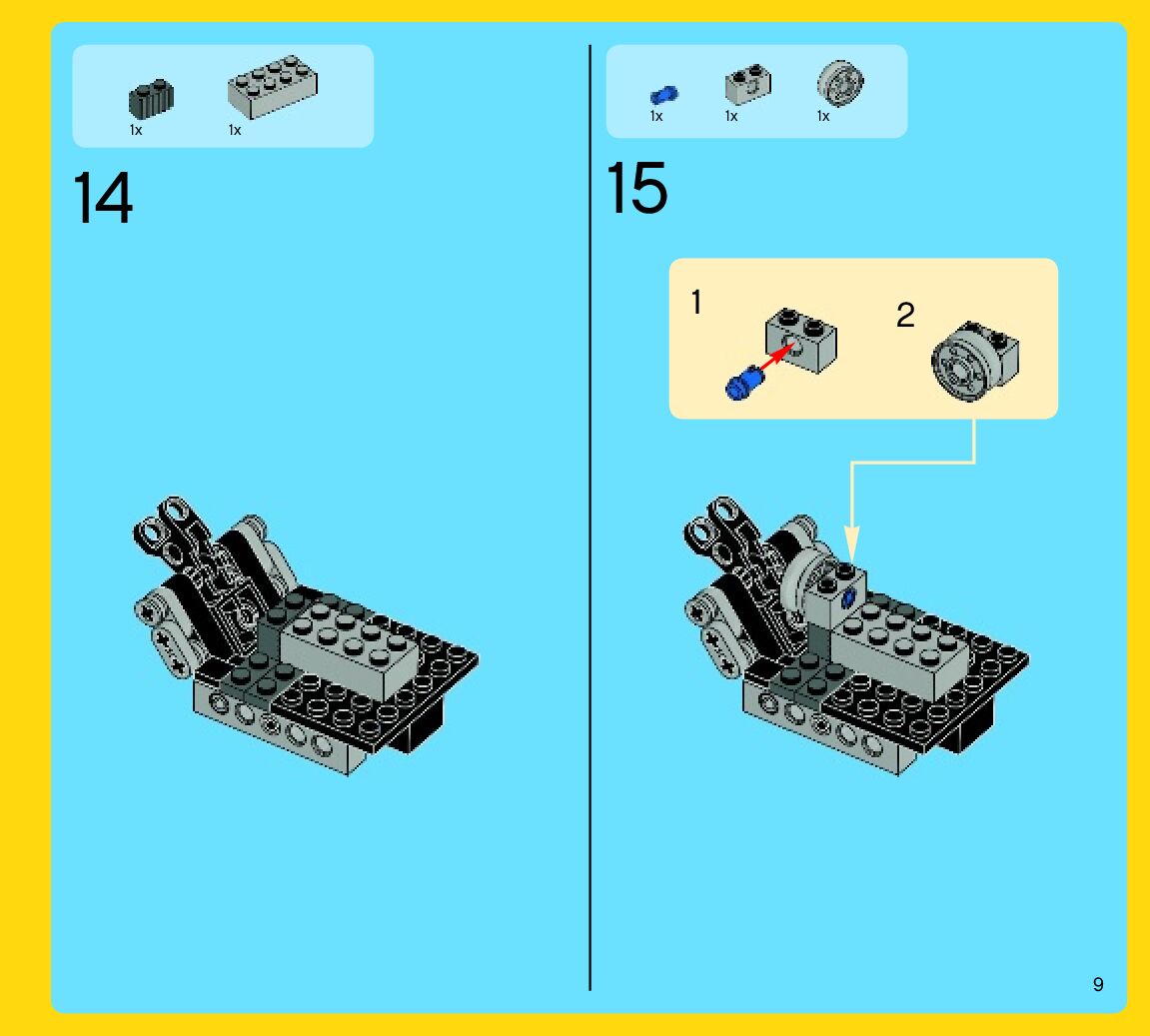 1x 1x

14

1x 1x 1x

15

1

2

9