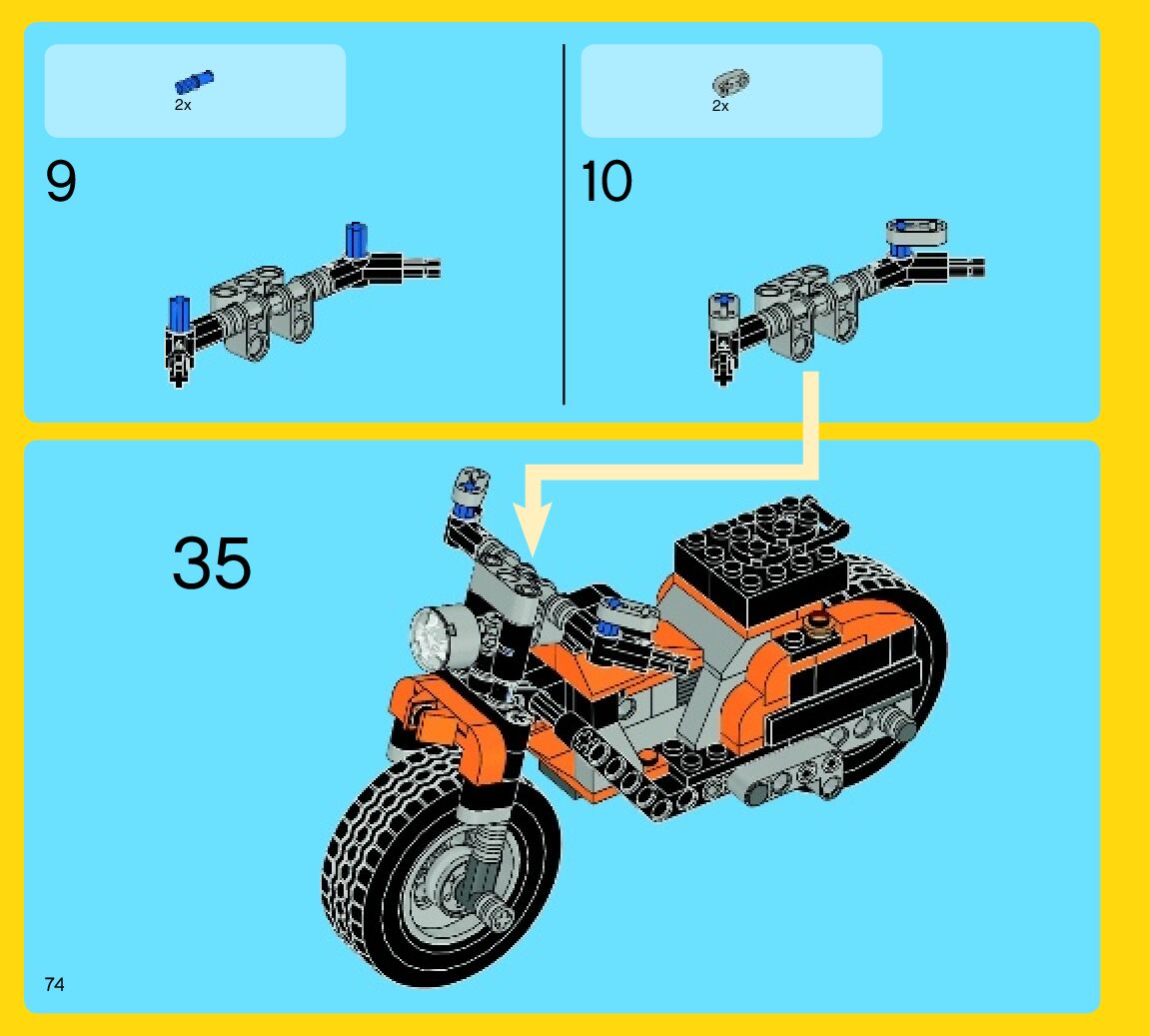 2x

9

2x

10

35

74