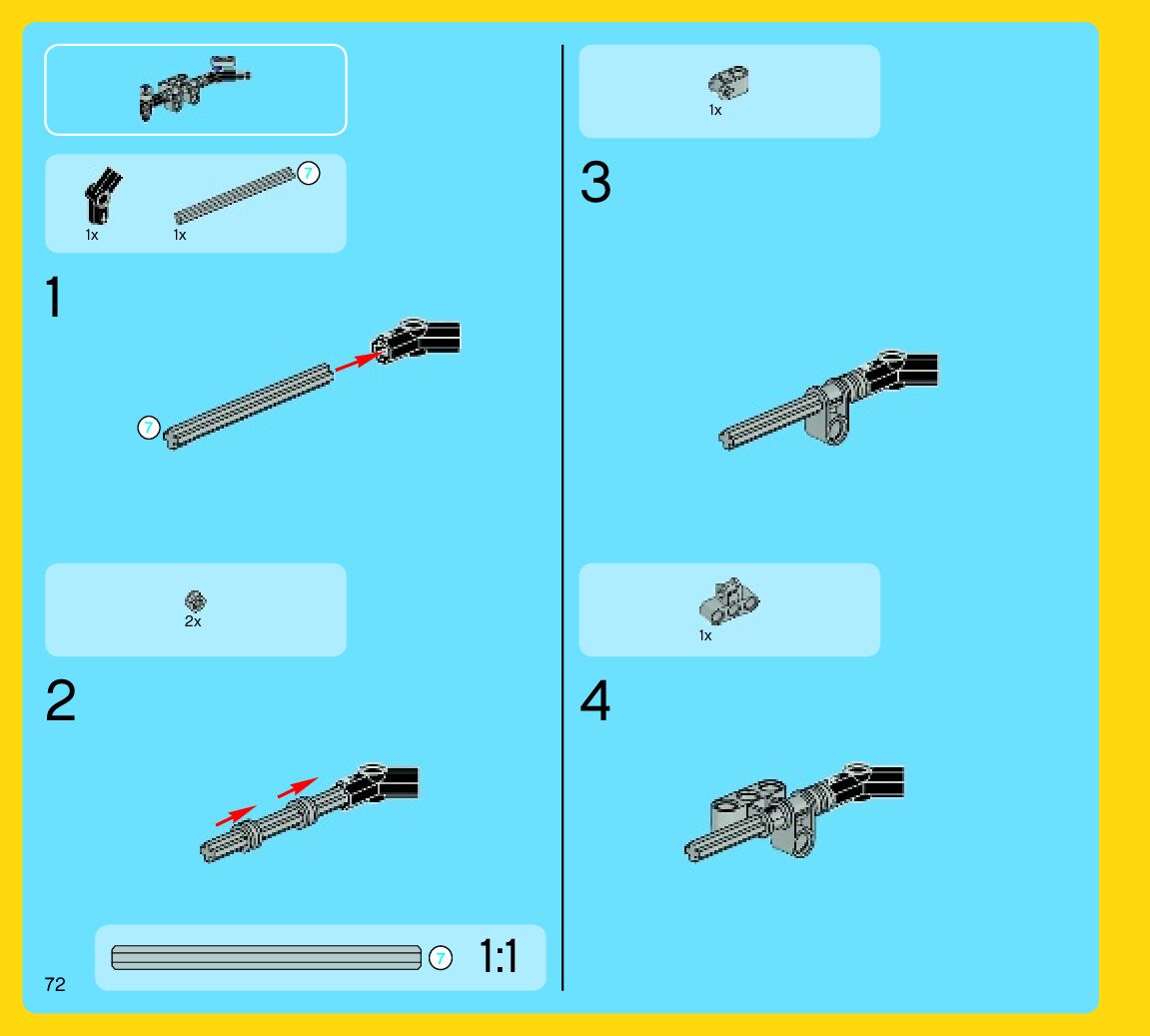 1x 1x 7

1

7

2x

2

7 1:1

72

1x

3

1x

4