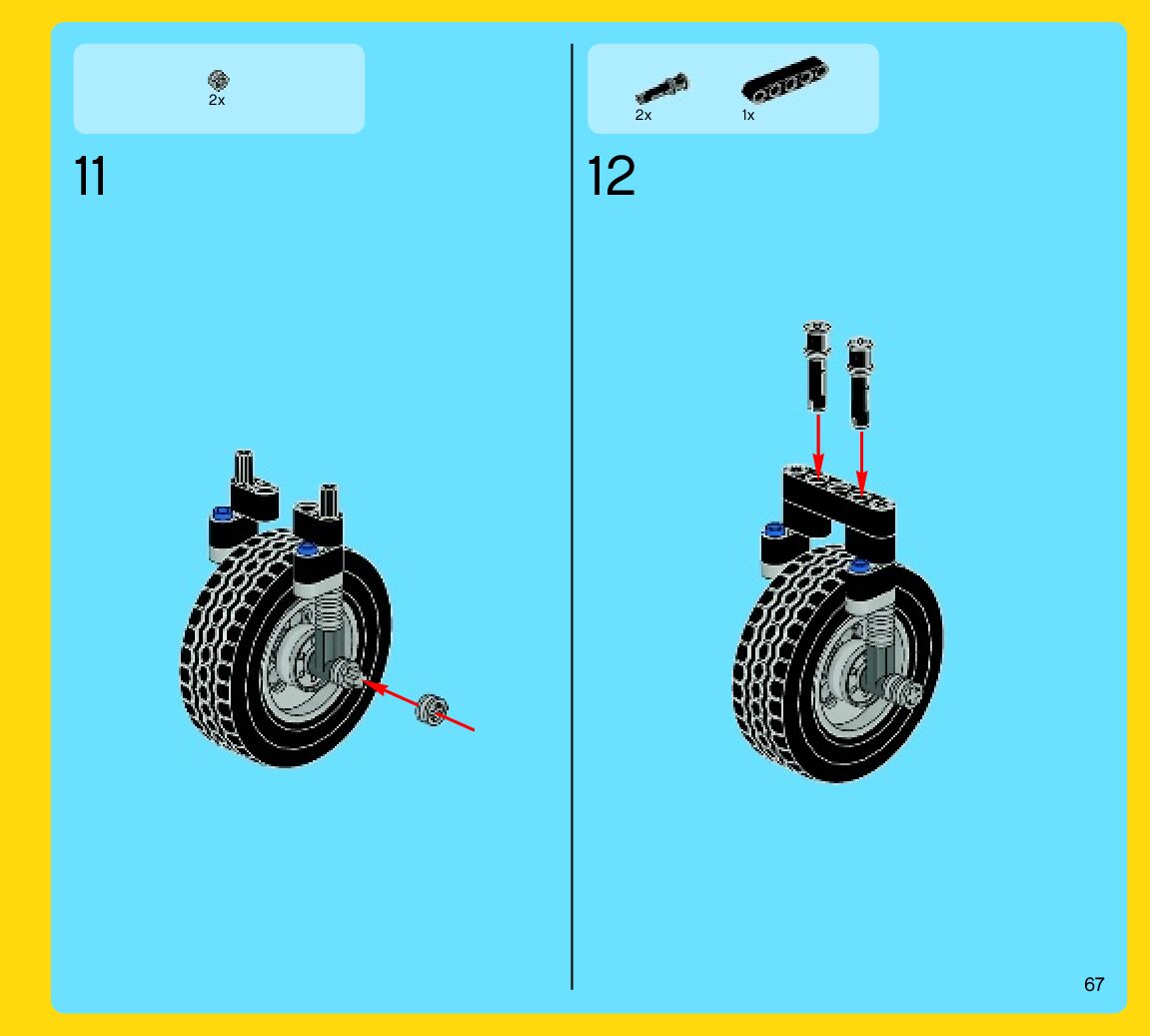 2x

11

2x 1x

12

67