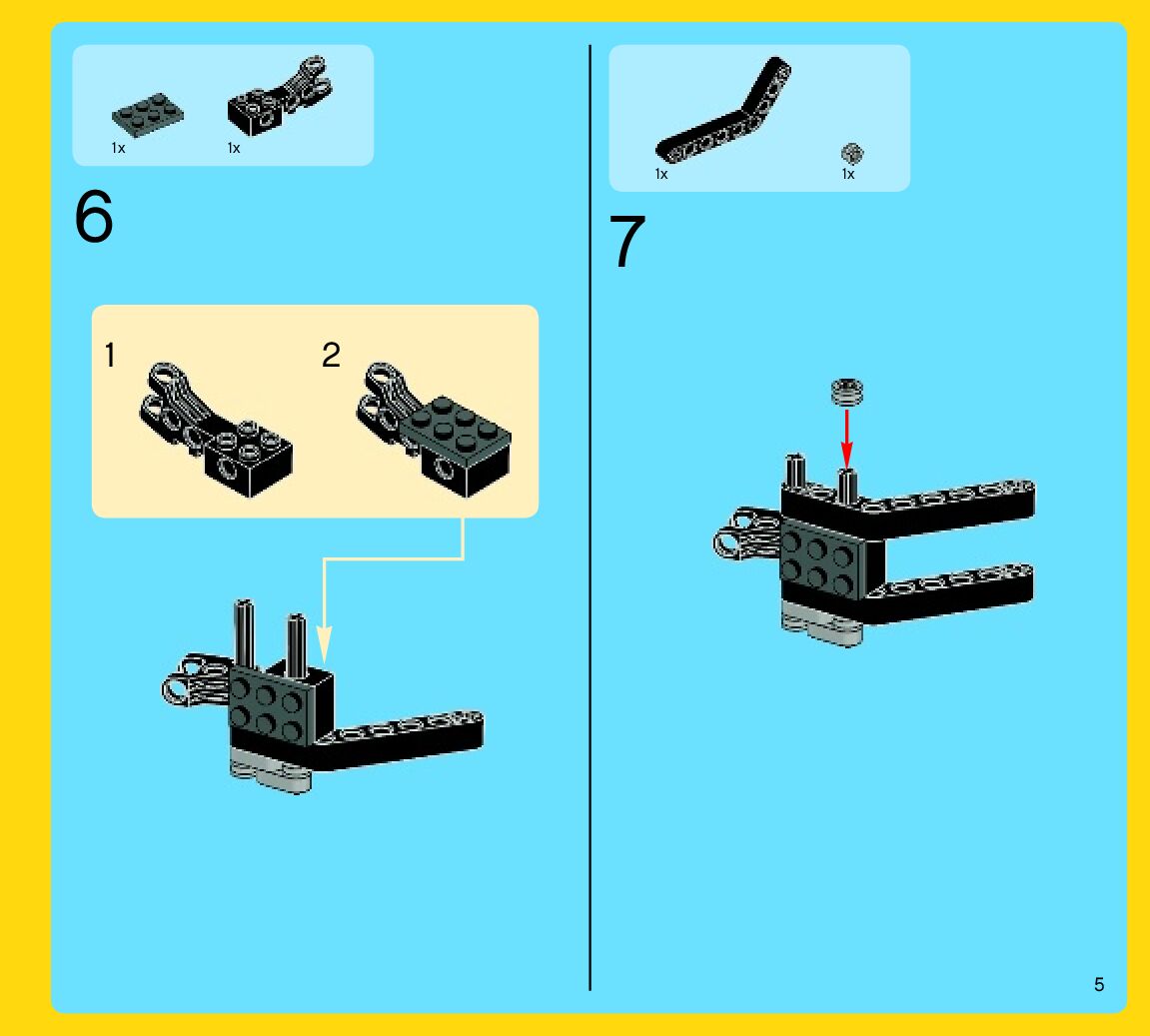 1x
1x

6

1
2

1x
1x

7

5