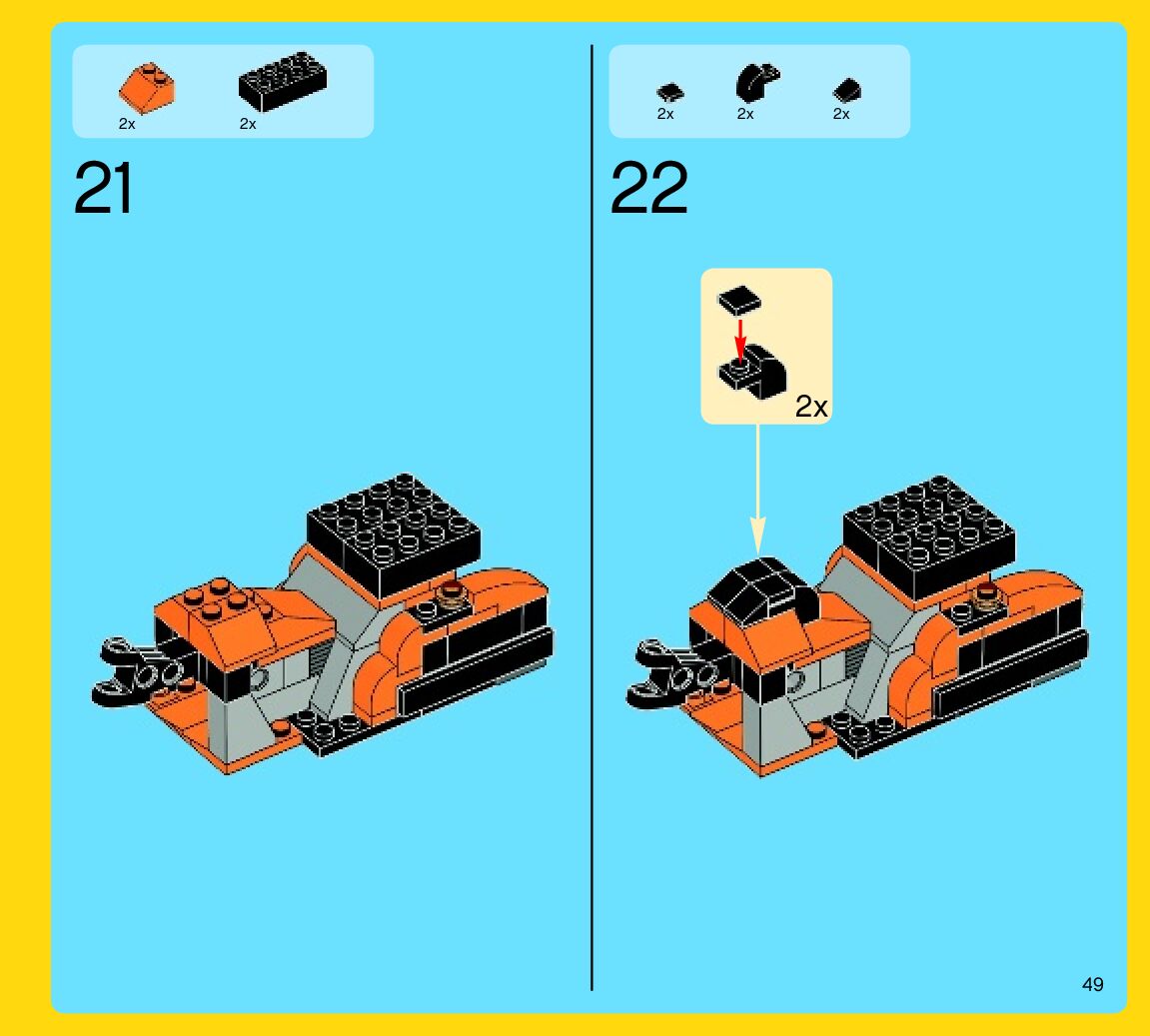 2x 2x

21

2x 2x 2x

22

2x

49