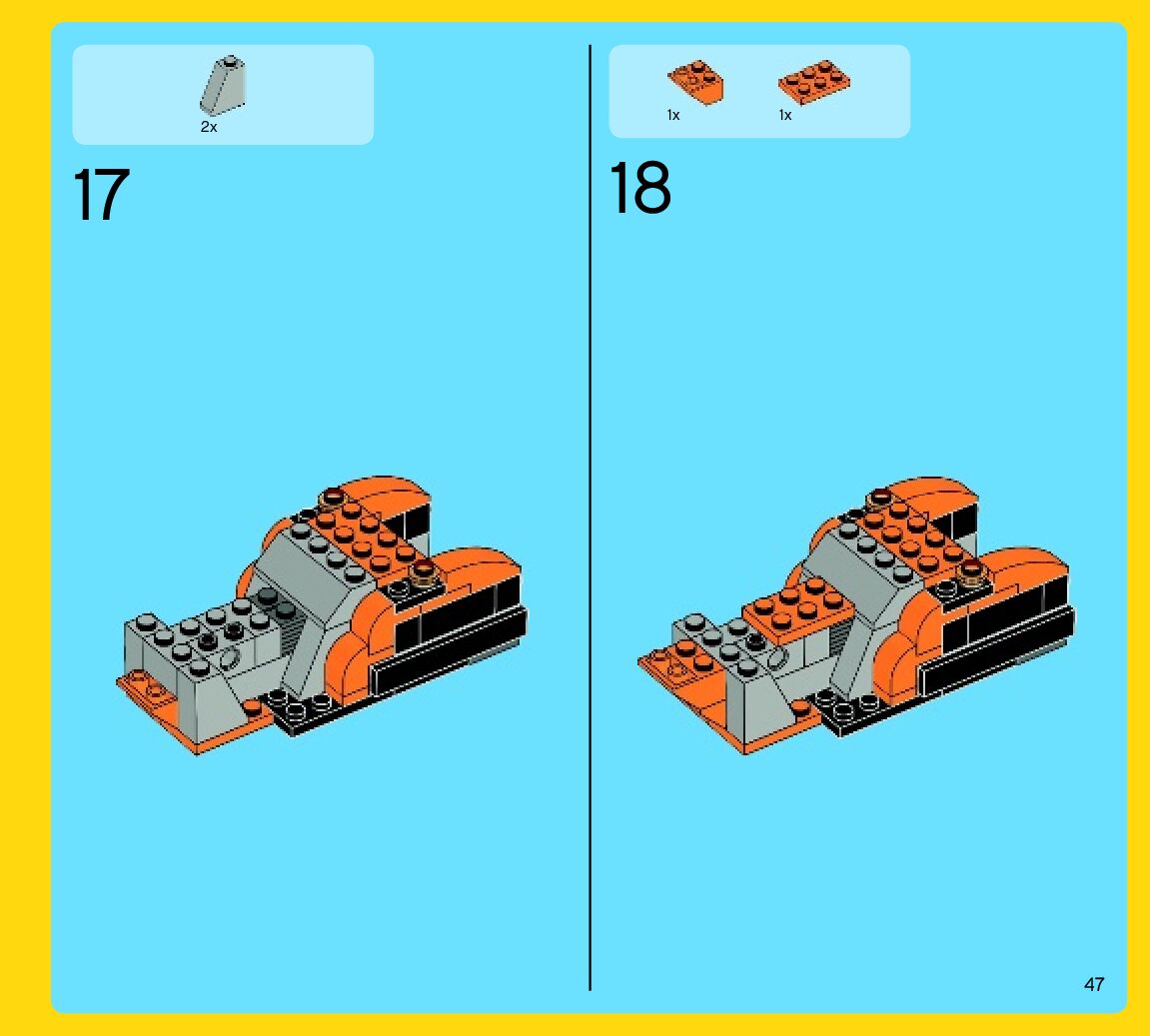 2x

17

1x

1x

18

47