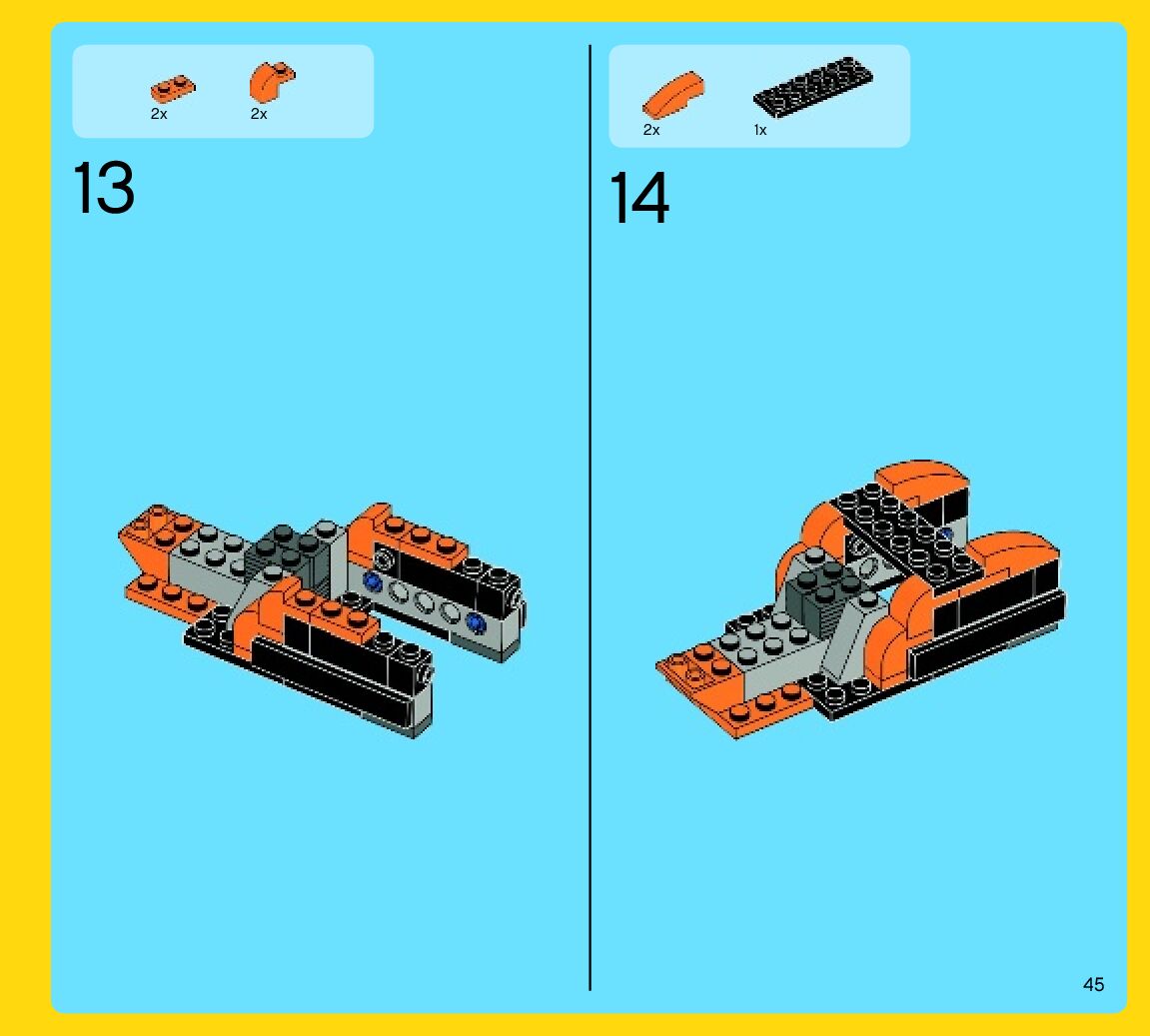 2x 2x

13

2x 1x

14

45