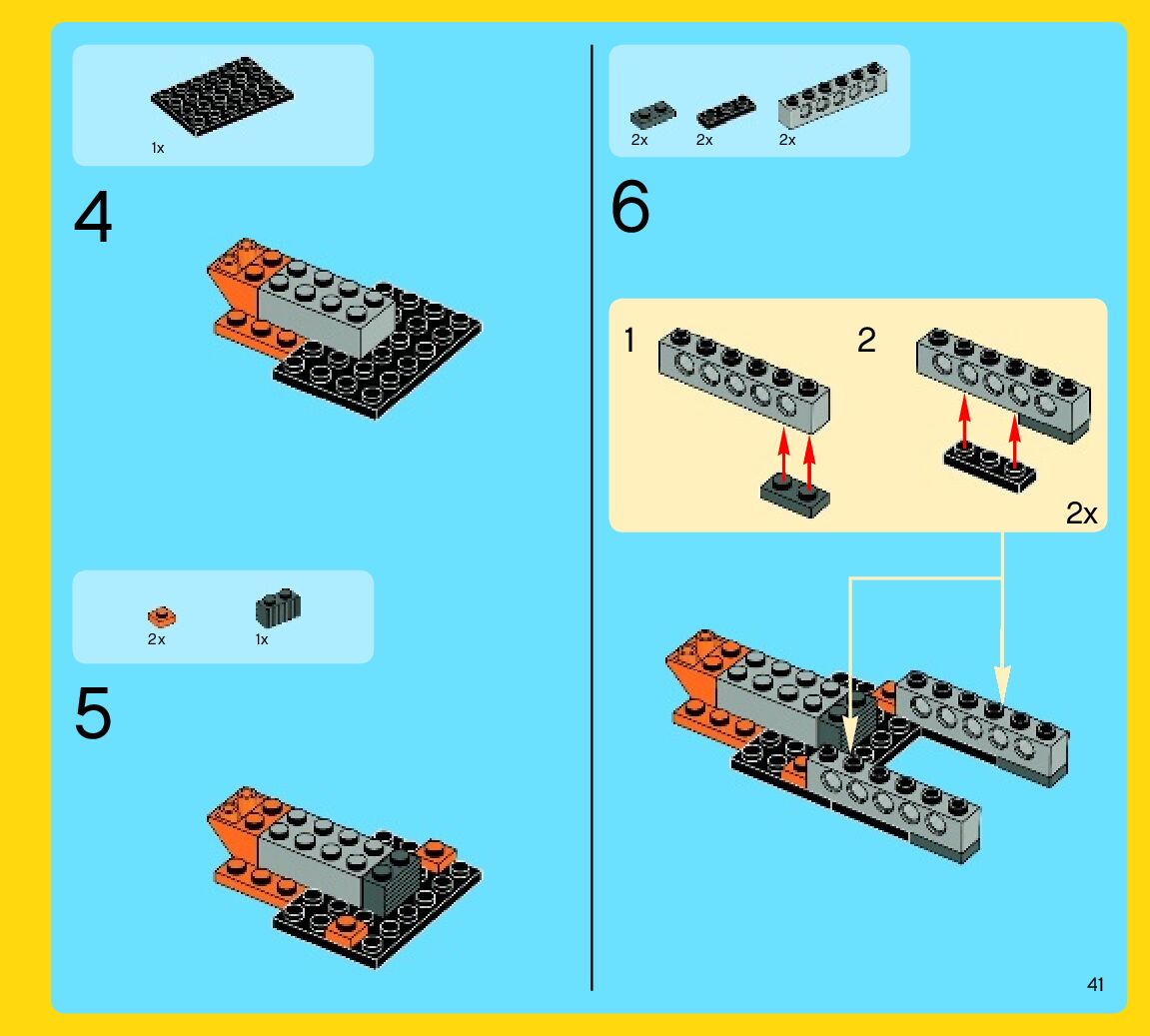 1x

4

2x 1x

5

2x 2x 2x

6

1

2

2x

41