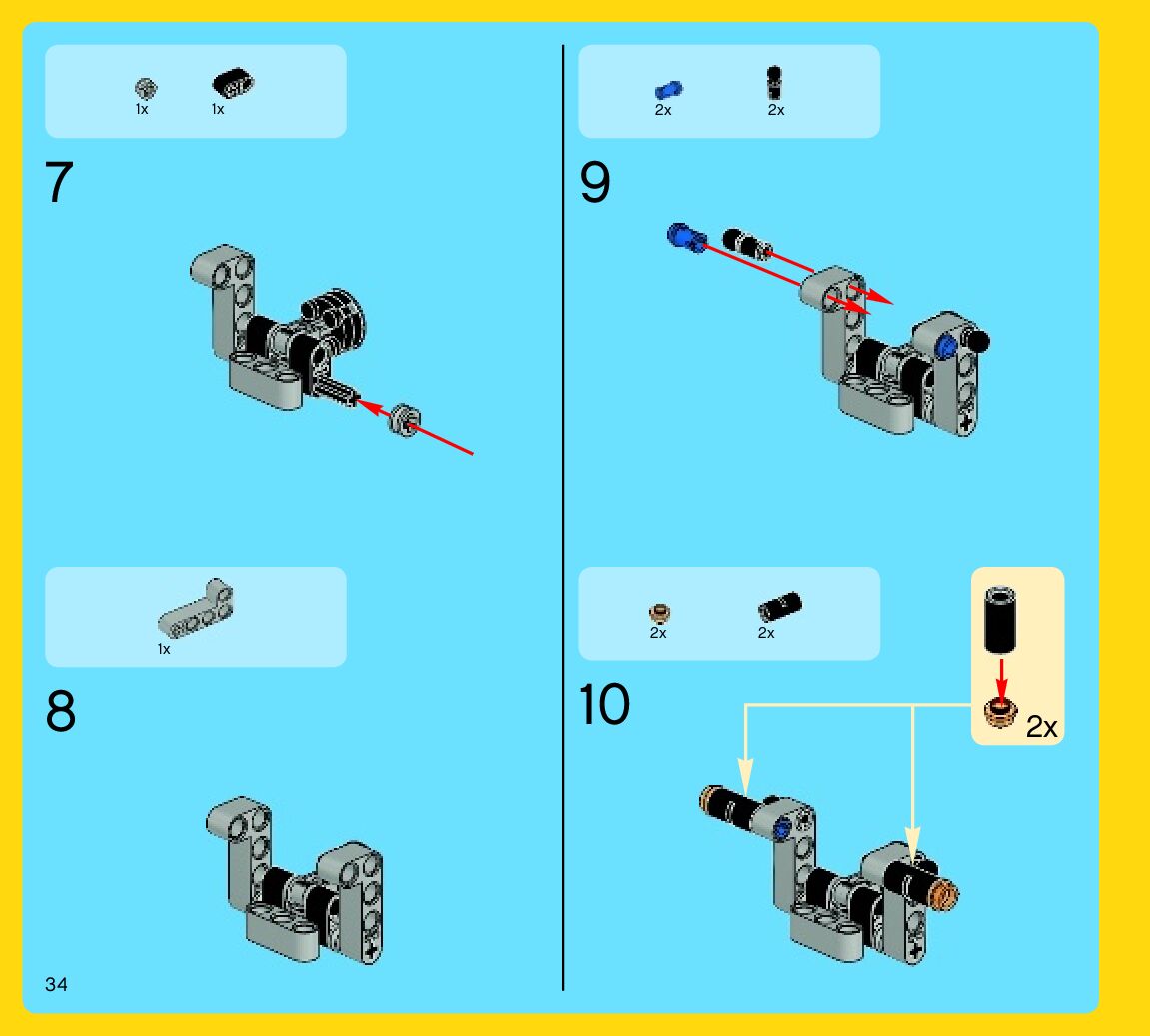 1x 1x

7

1x

8

34

2x 2x

9

2x 2x

10

2x