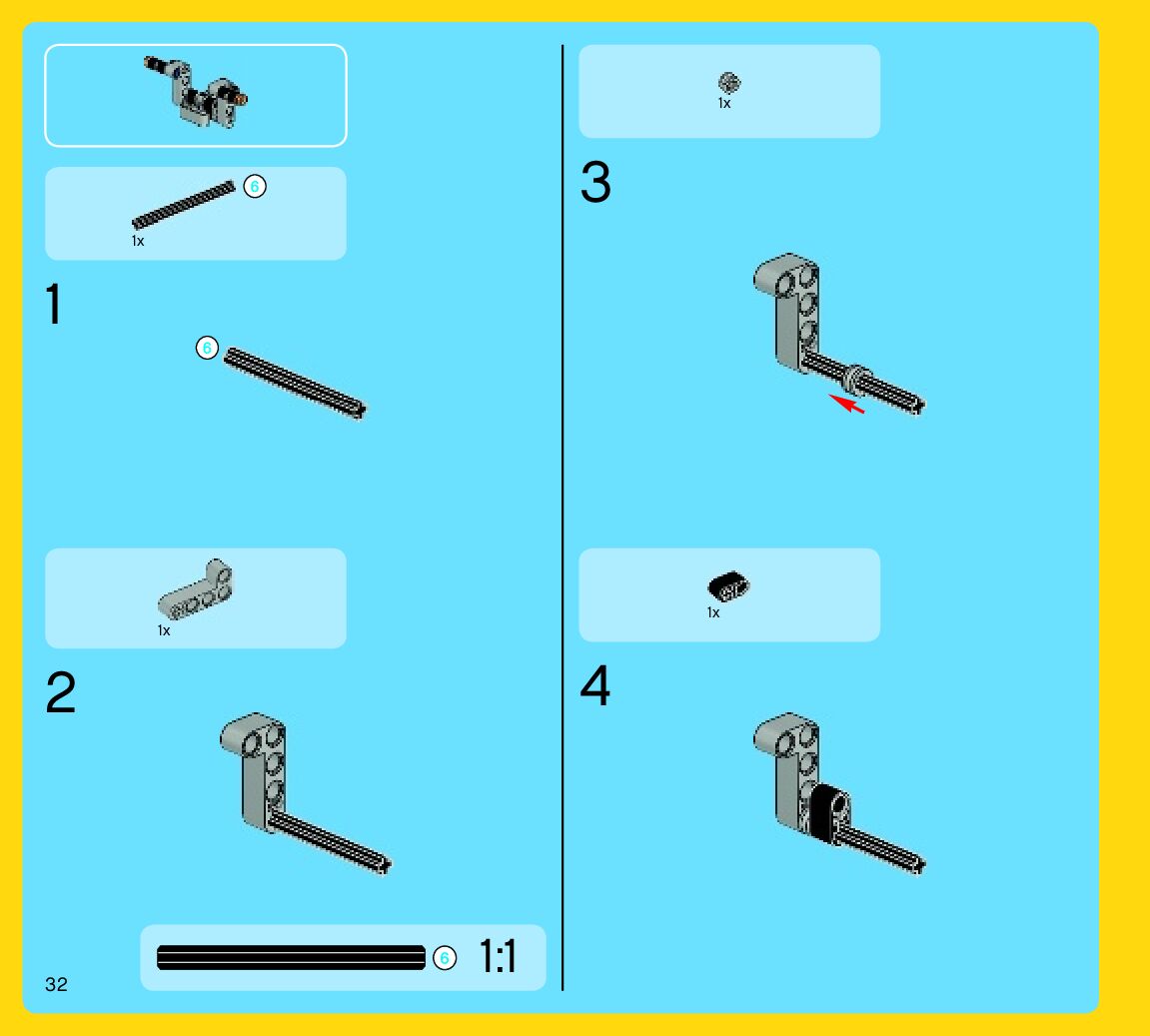 6
1x

1

6

1x

2

6
1:1

32

1x

3

1x

4