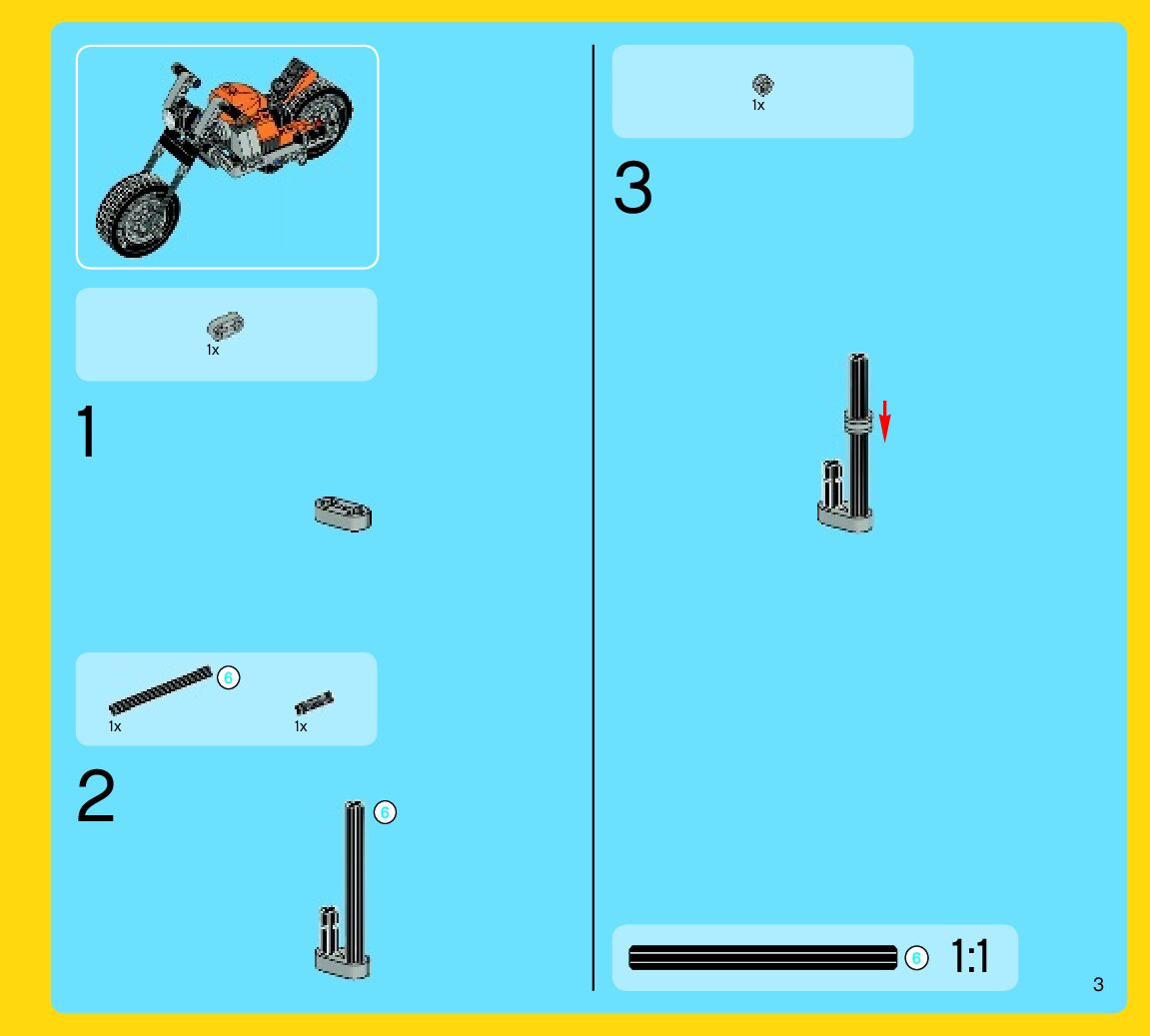 1x

1

6
1x
1x

2

6

1x

3

6 1:1

3