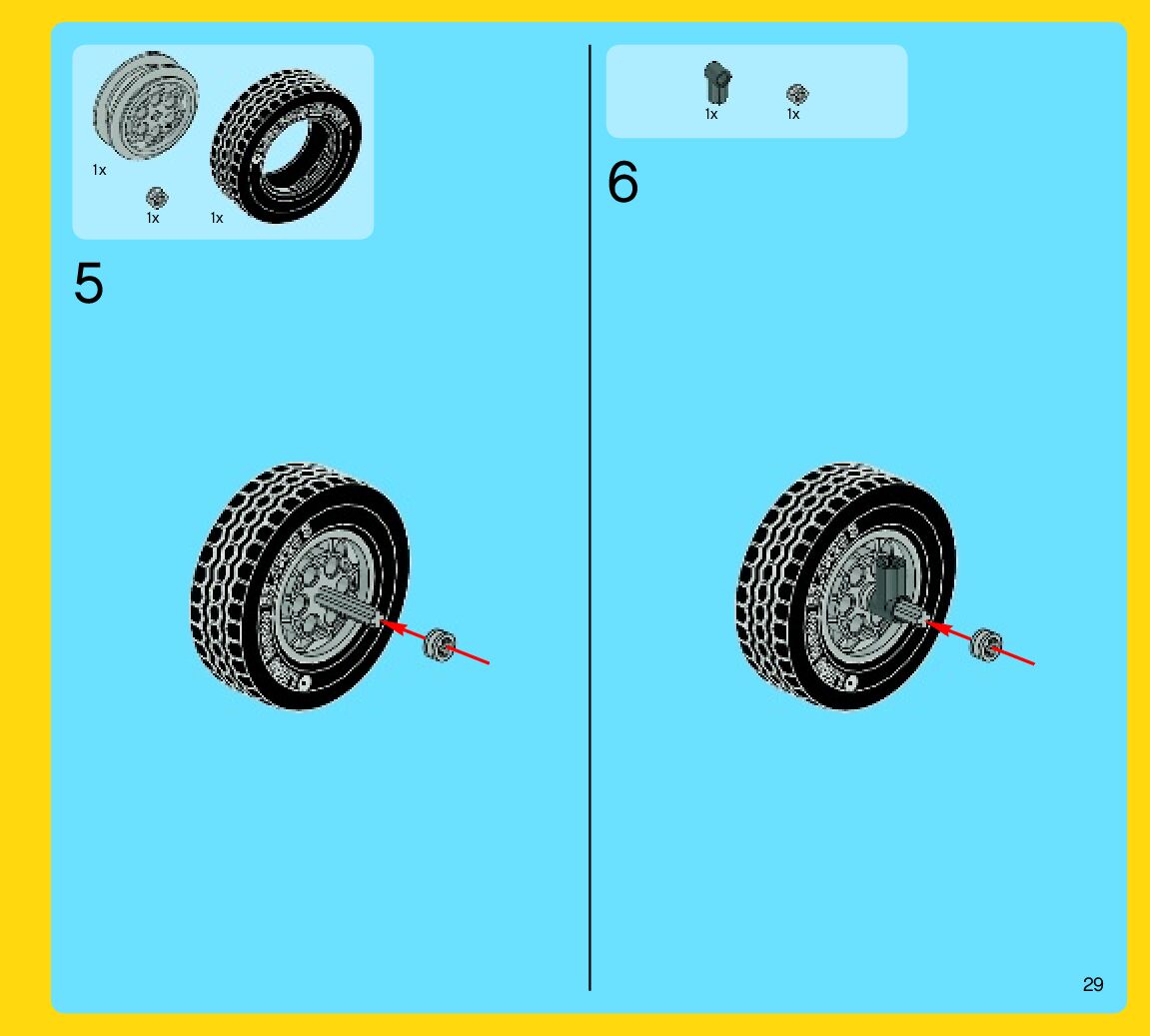 1x

1x 1x

5

1x 1x

6

29