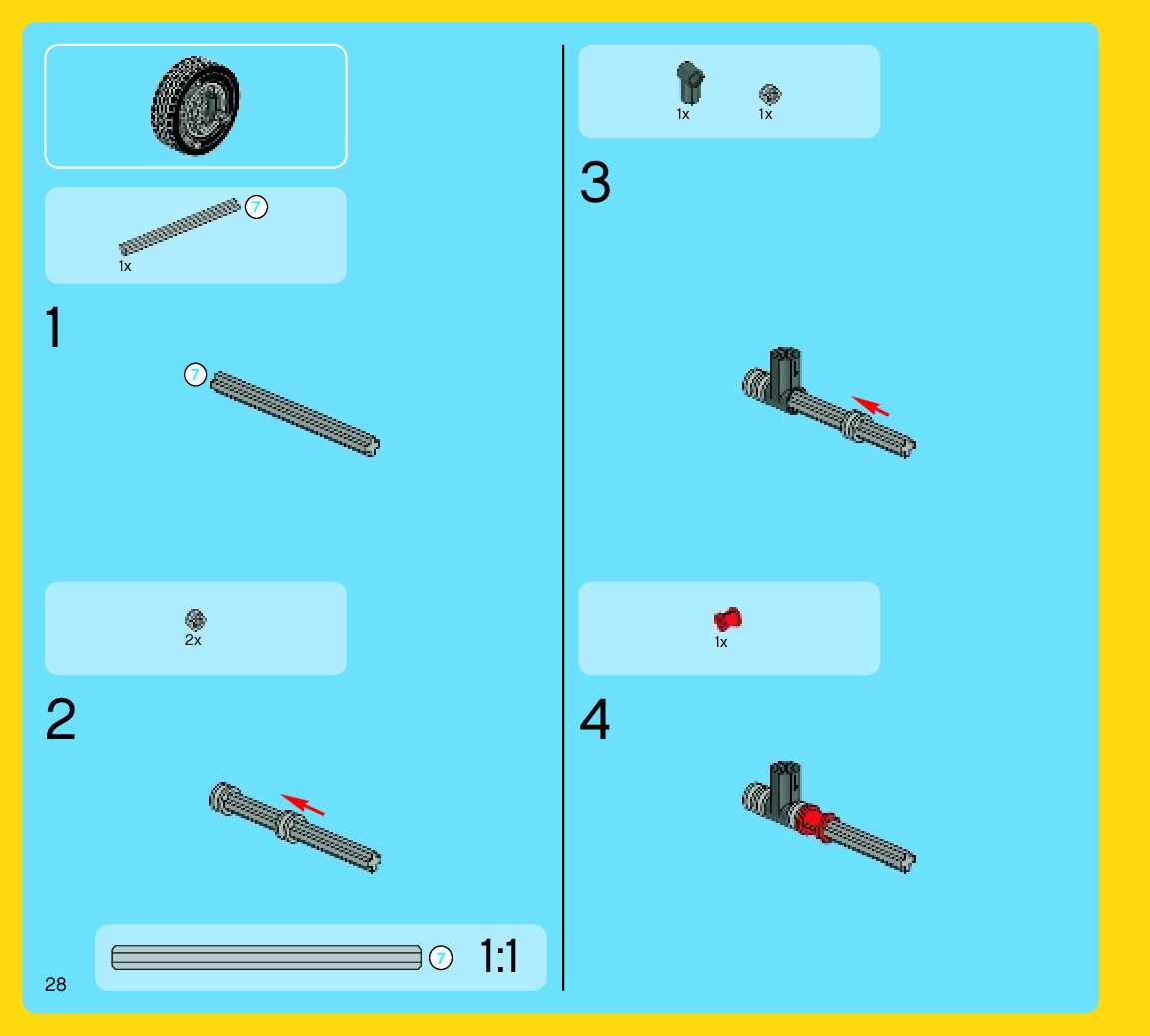 7
1x

1

7

2x

2

7
1:1

28

1x
1x

3

1x

4