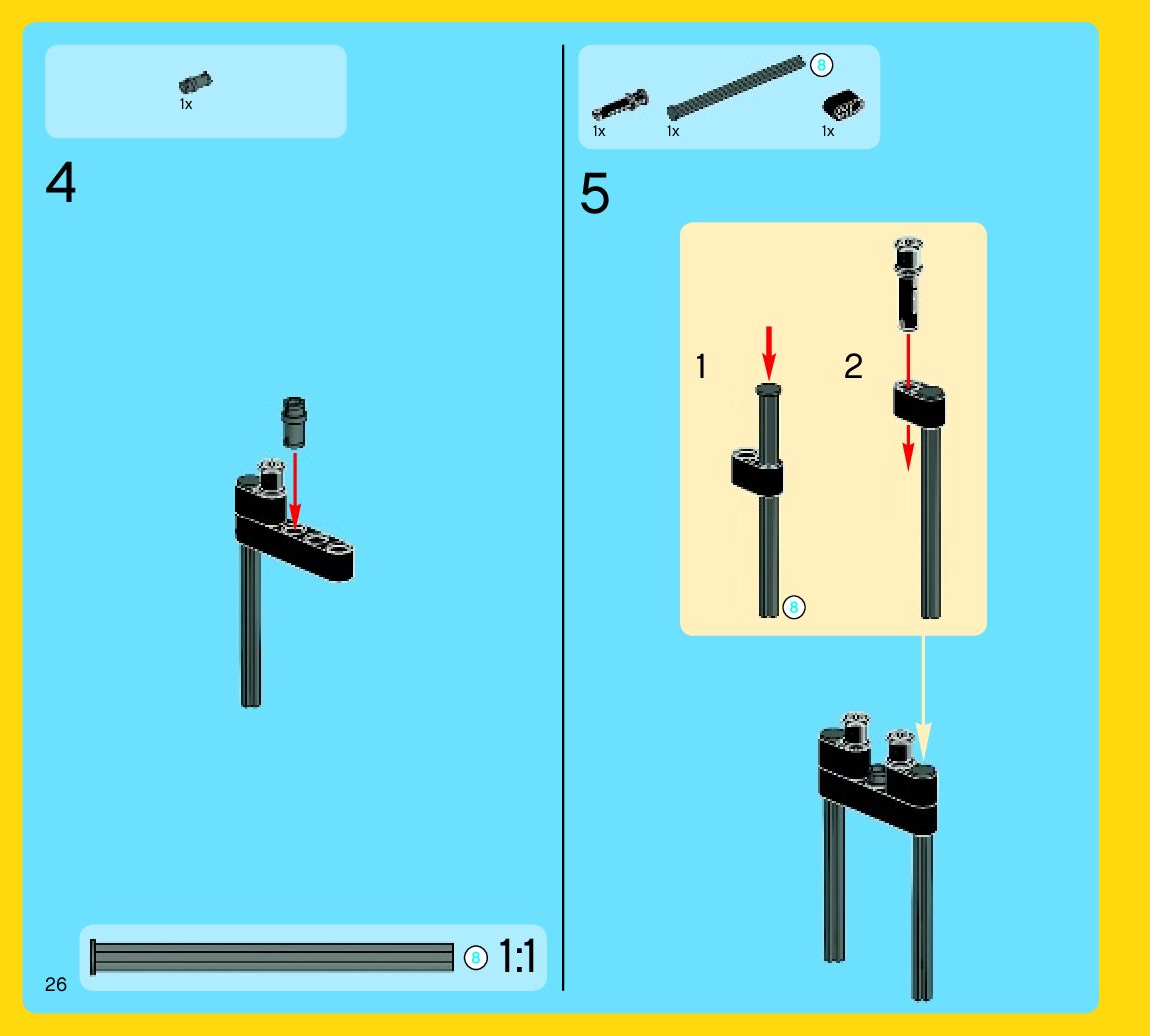 1x

4

8 1:1

26

8

1x 1x 1x

5

1 2

8