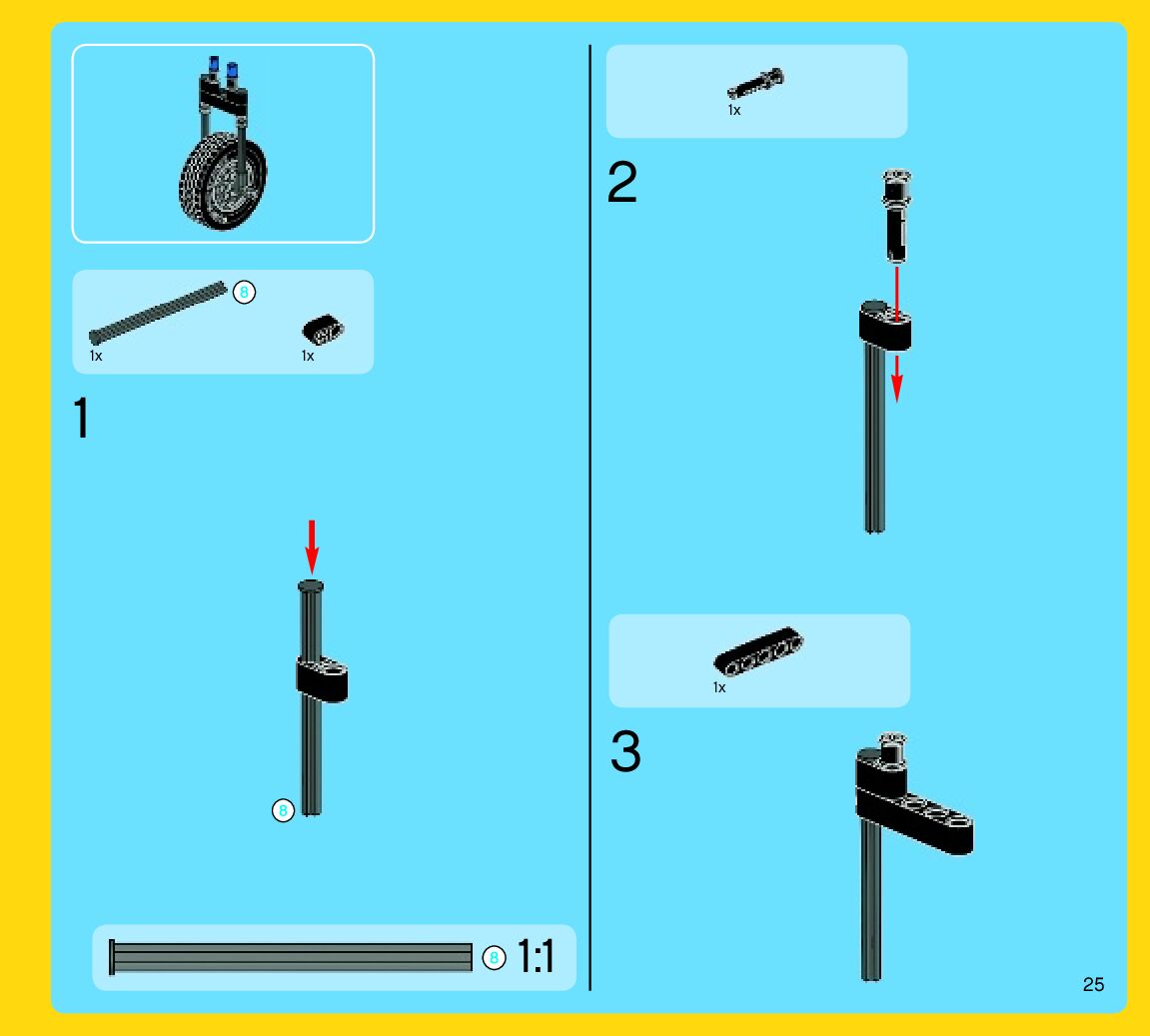 8

1x

1x

1

8

8 1:1

1x

2

1x

3

25