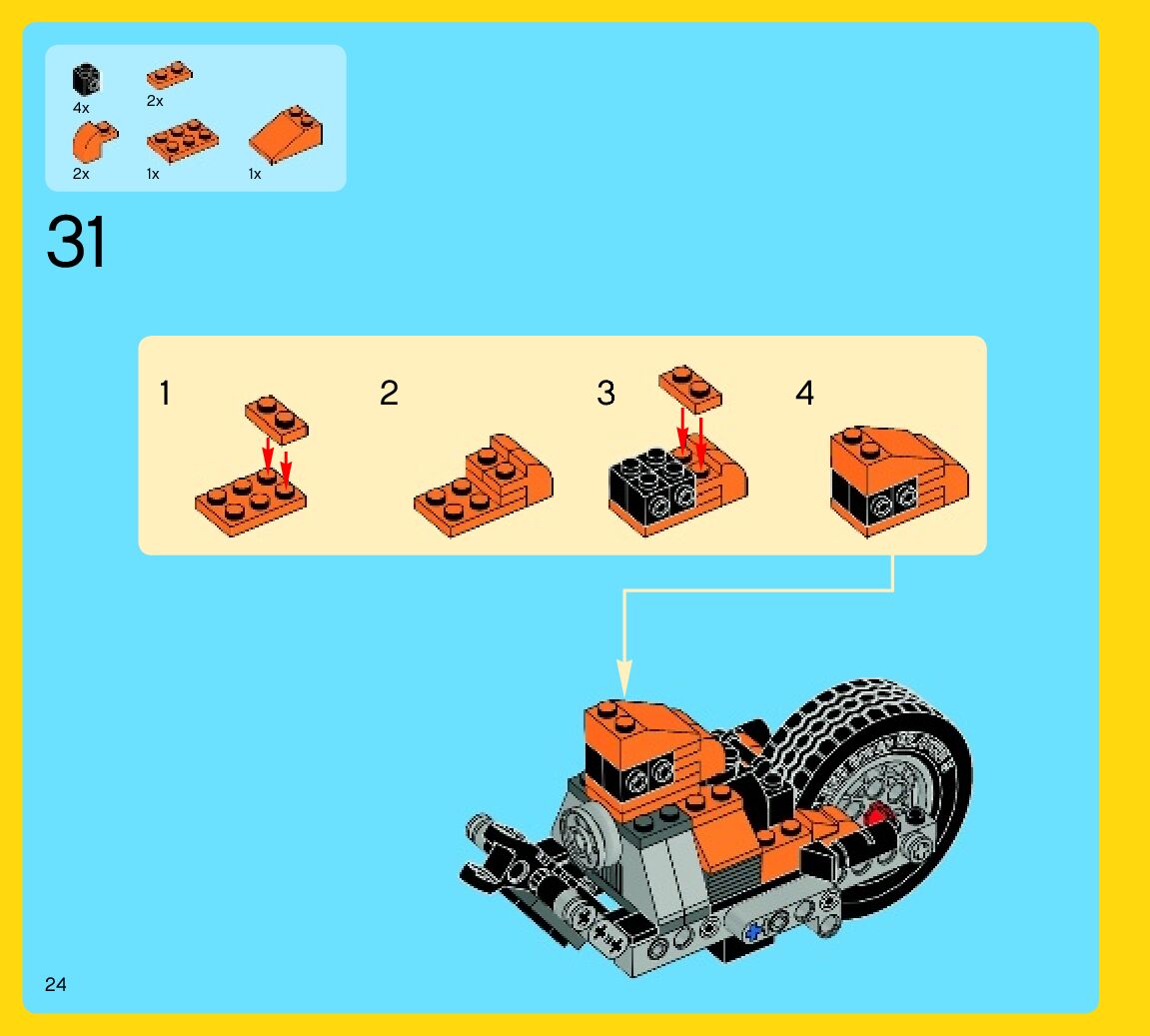 4x
2x
2x
1x
1x

31

1
2
3
4

24