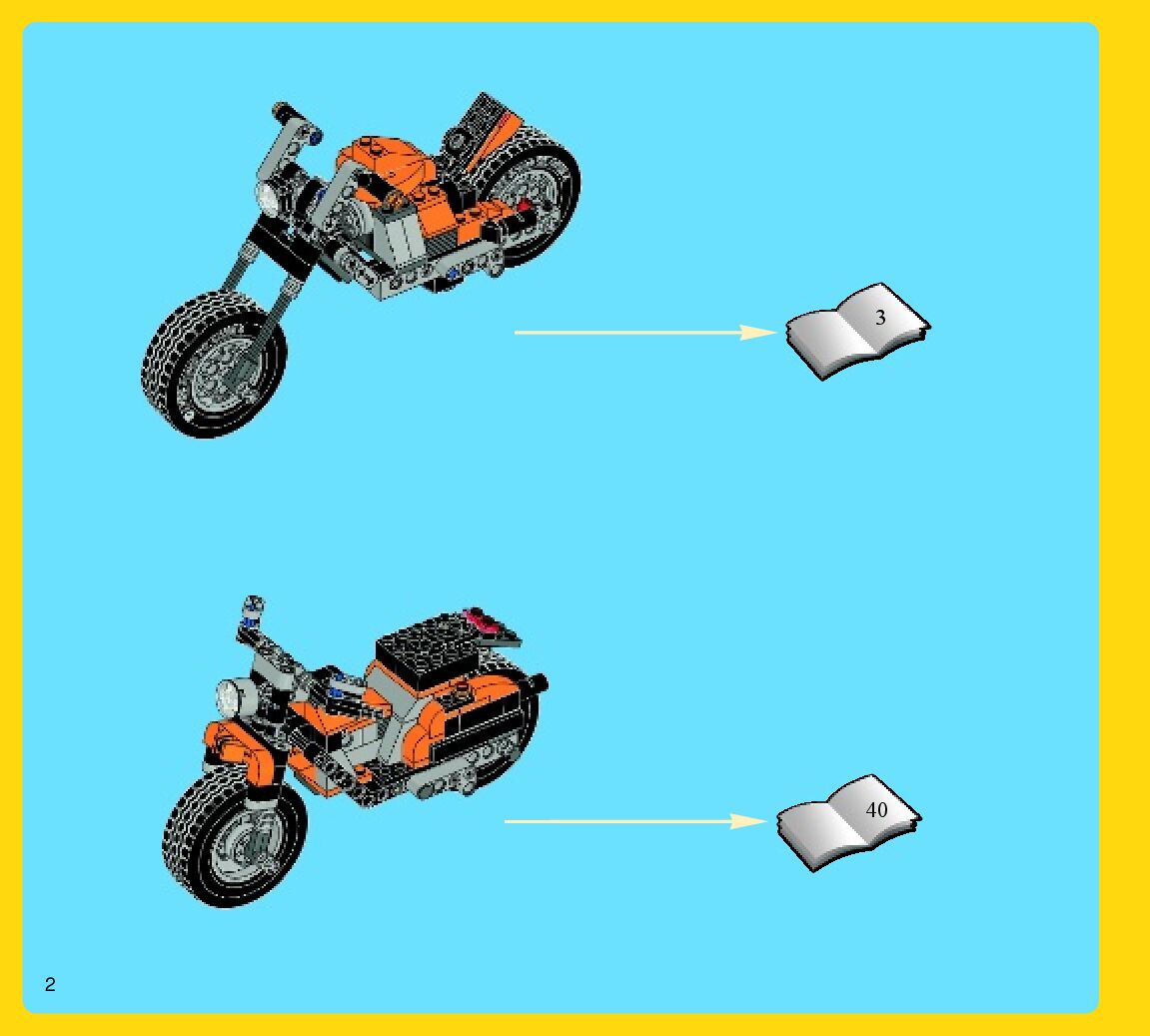 3

40

2