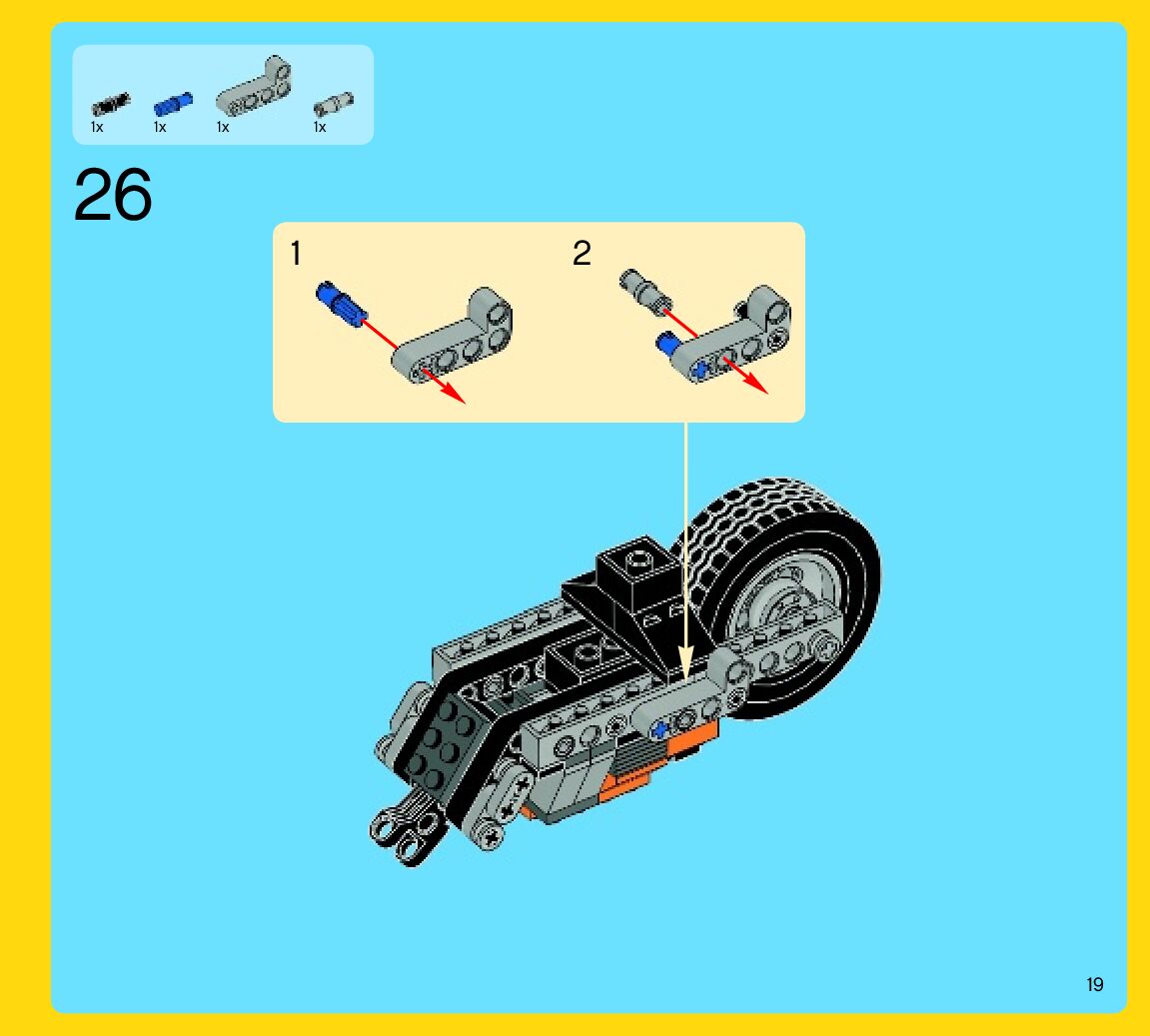 1x 1x 1x 1x

26

1

2

19