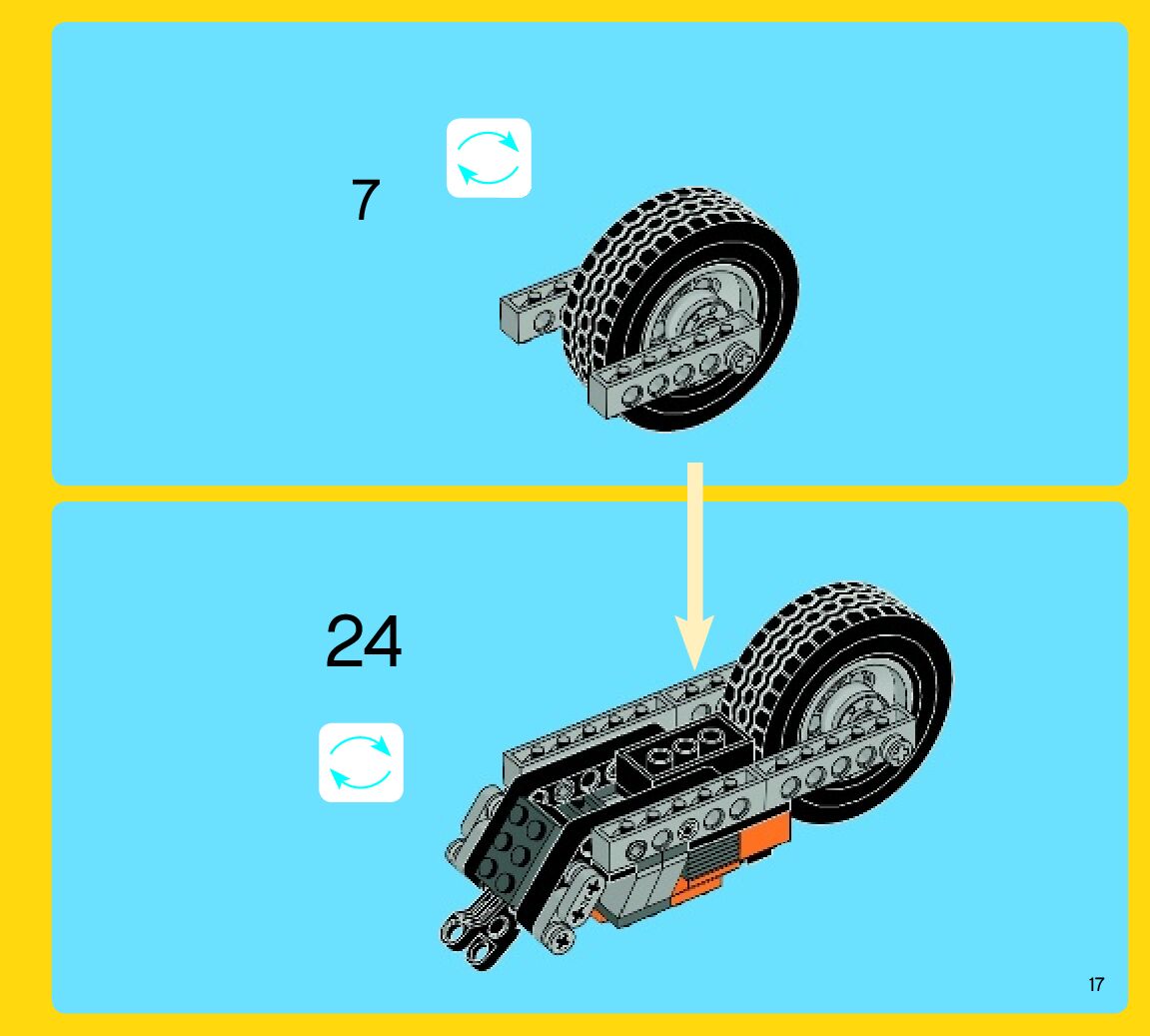 7

24

17