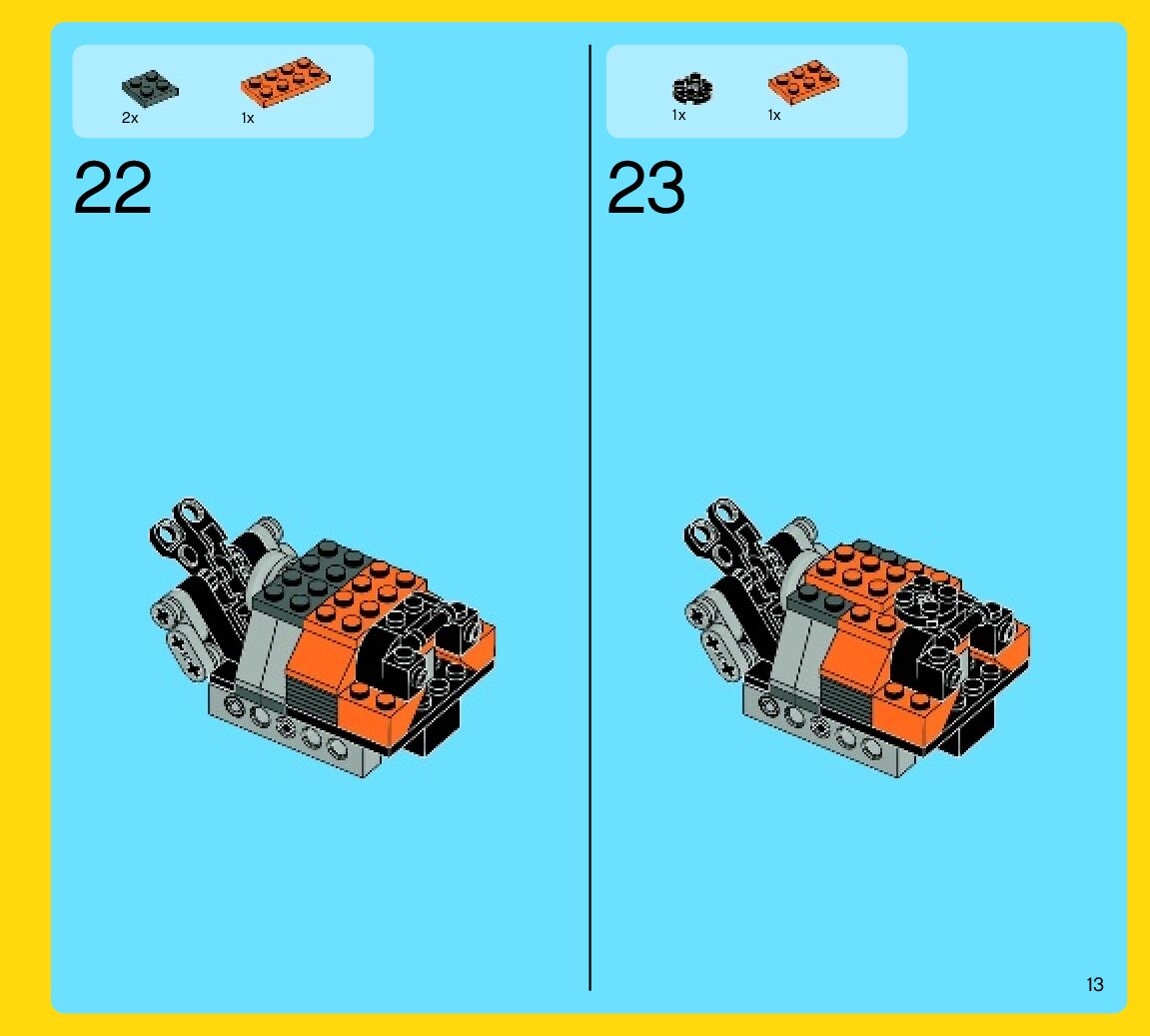 2x

1x

22

1x

1x

23

13