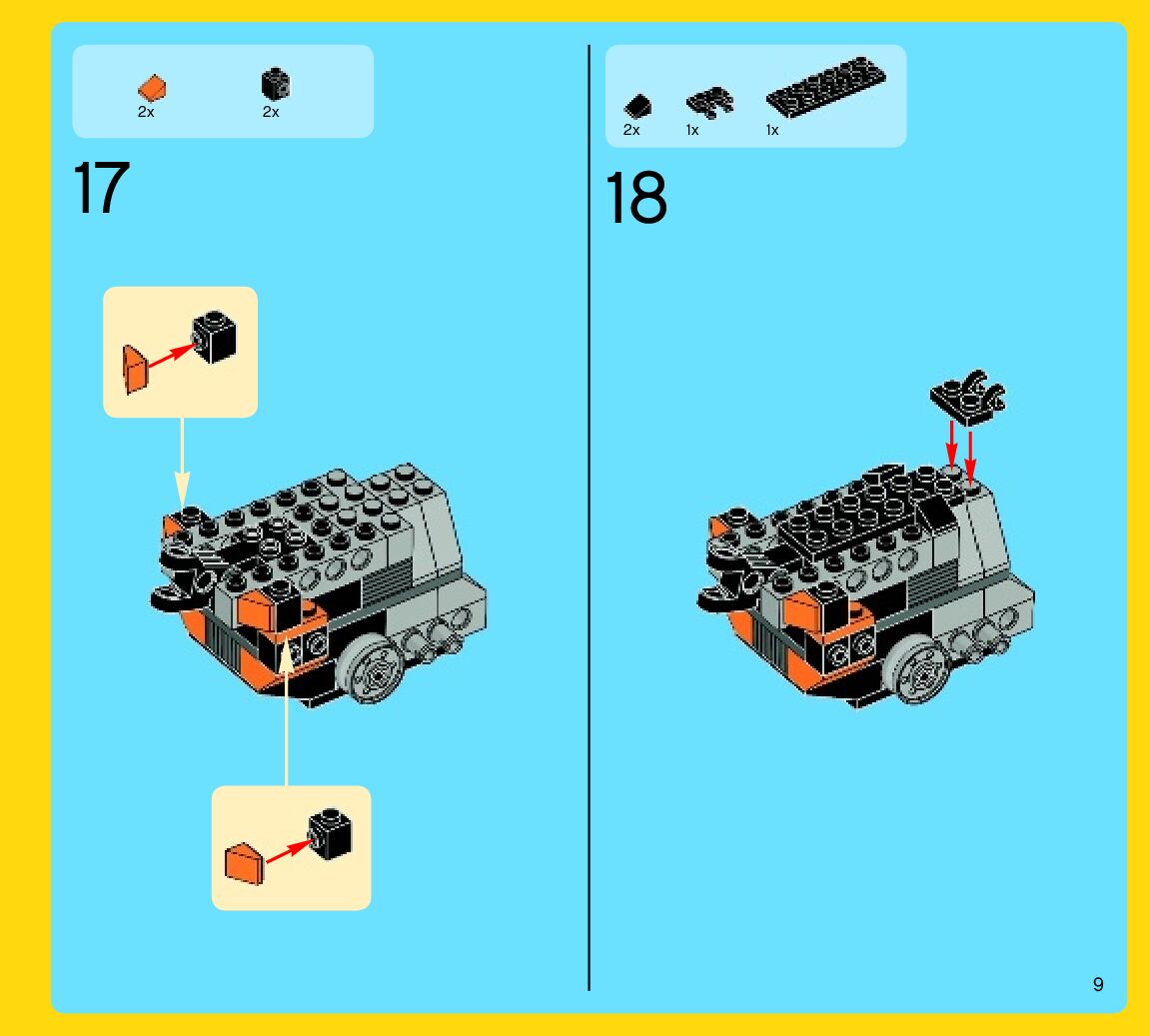 2x 2x

17

2x 1x 1x

18

9