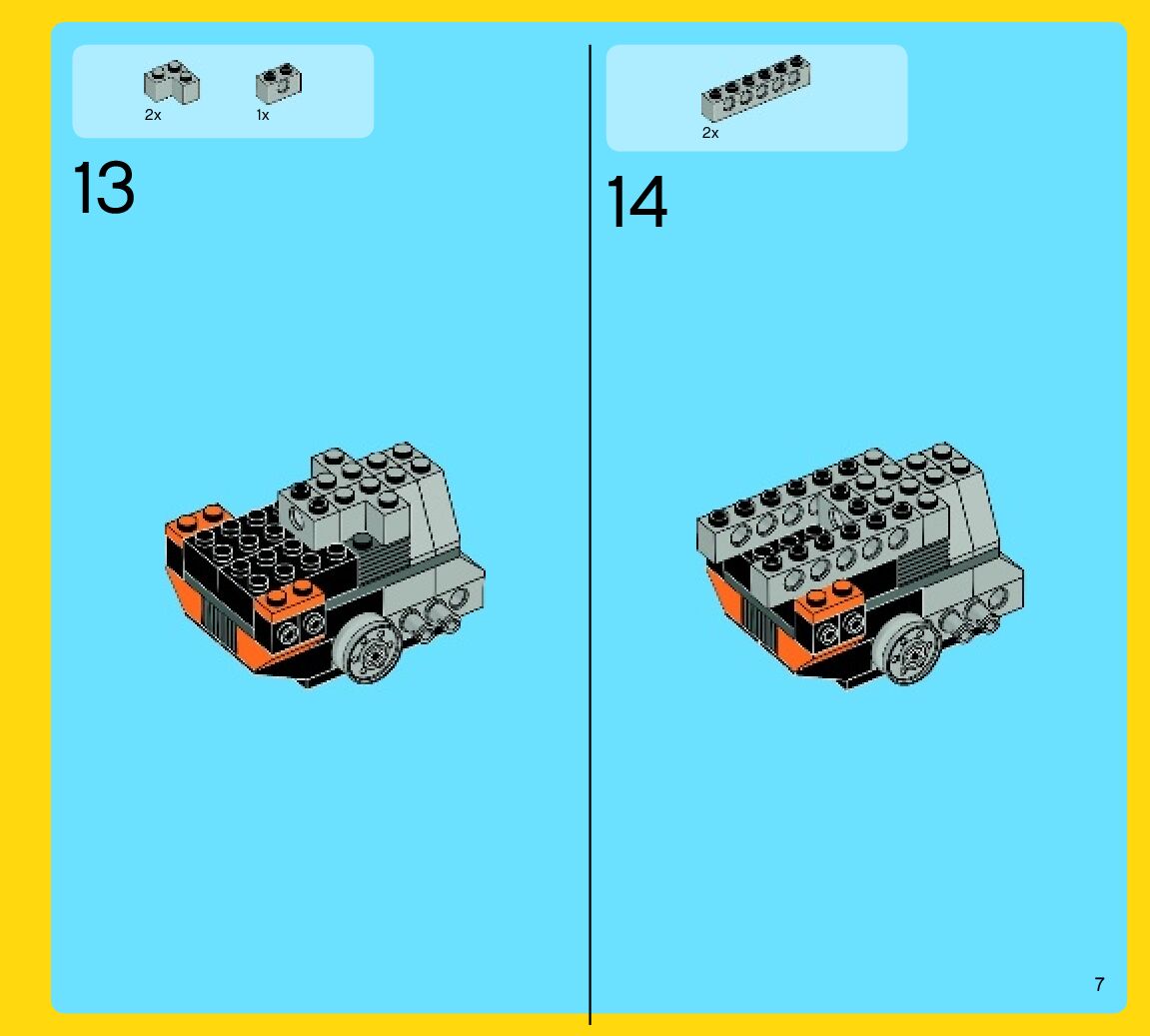 2x 1x

13

2x

14

7