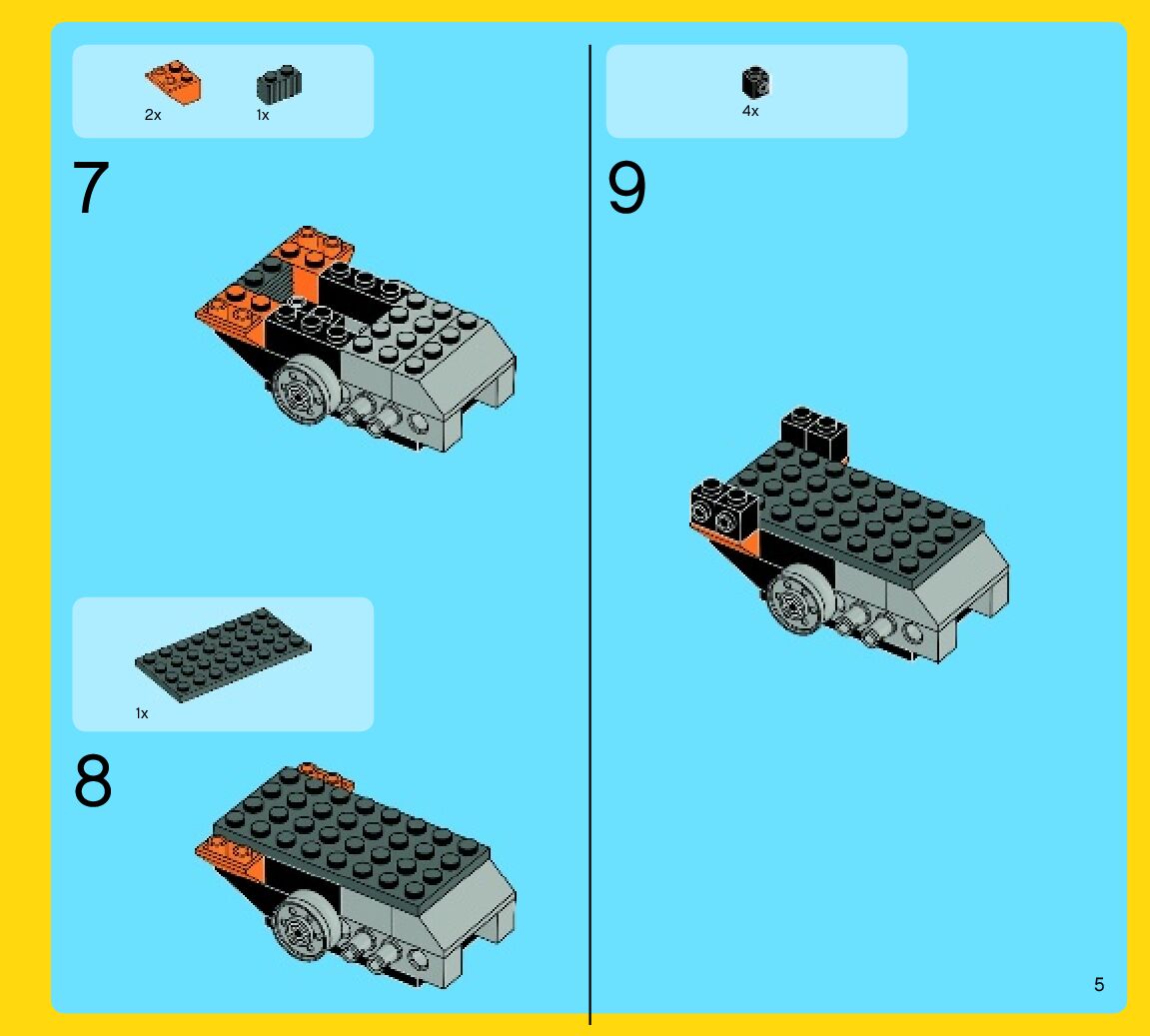 2x 1x

7

1x

8

4x

9

5