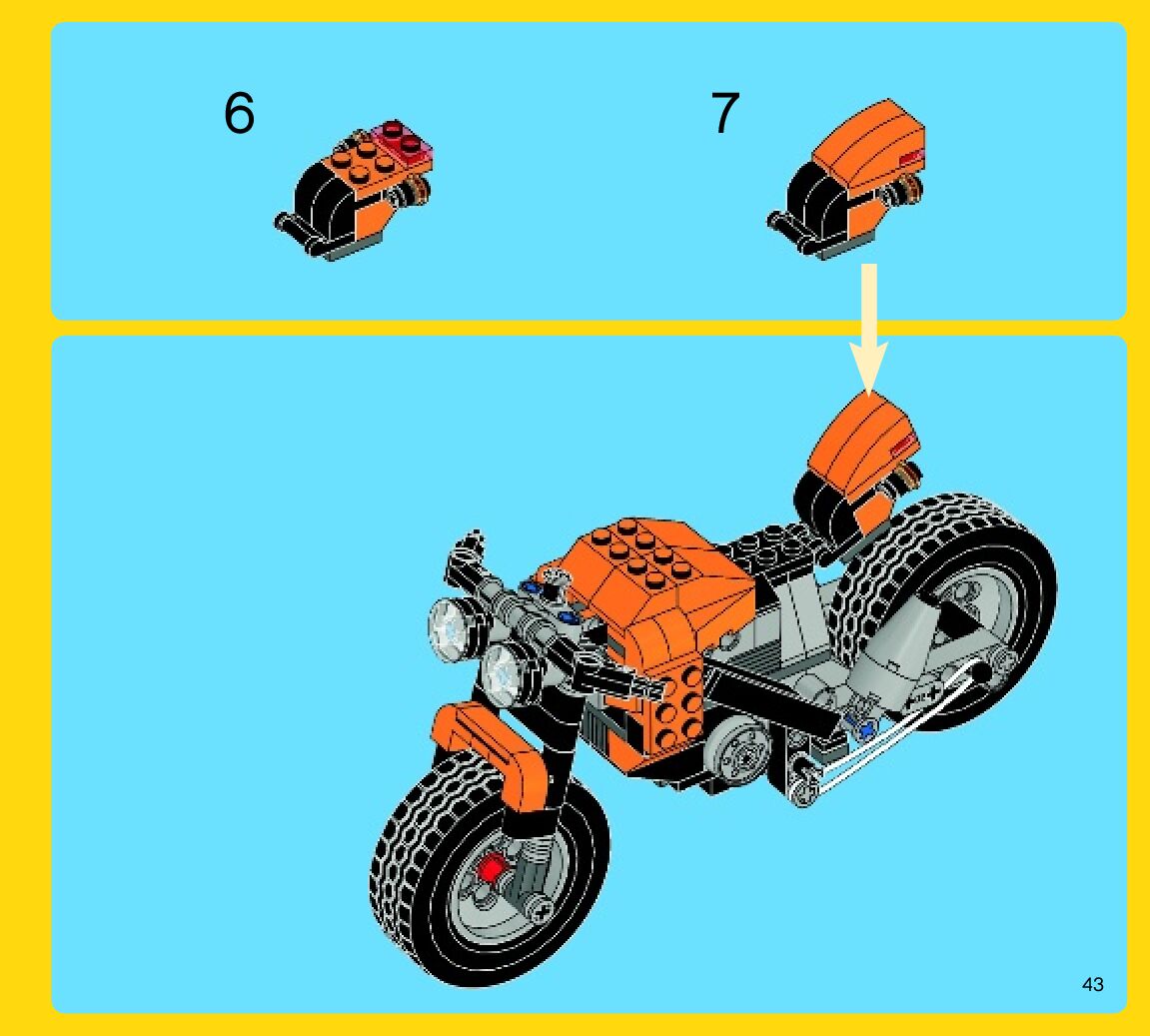 6

7

43