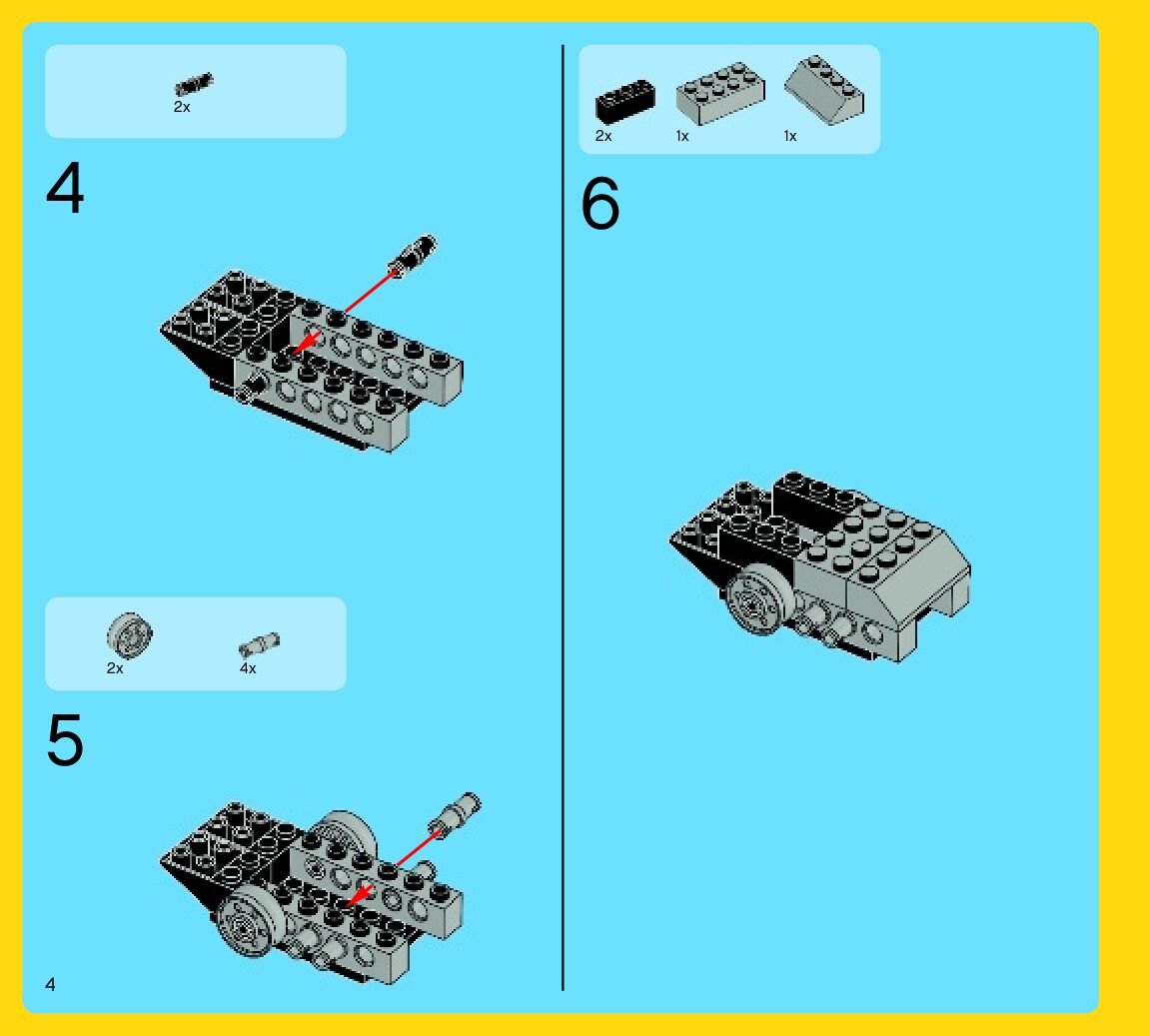 2x

4

2x 4x

5

4

2x 1x 1x

6