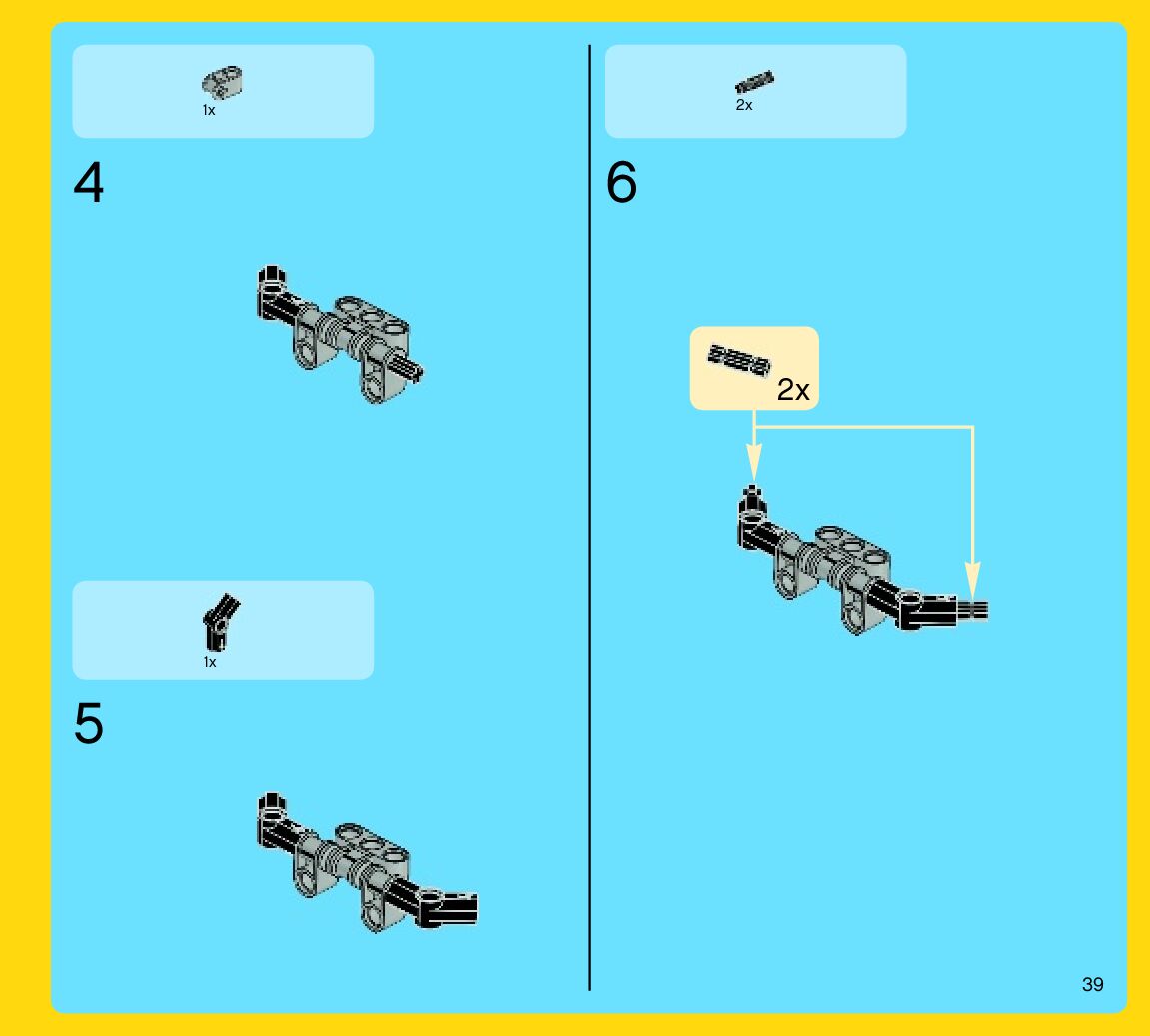 1x

4

1x

5

2x

6

2x

39