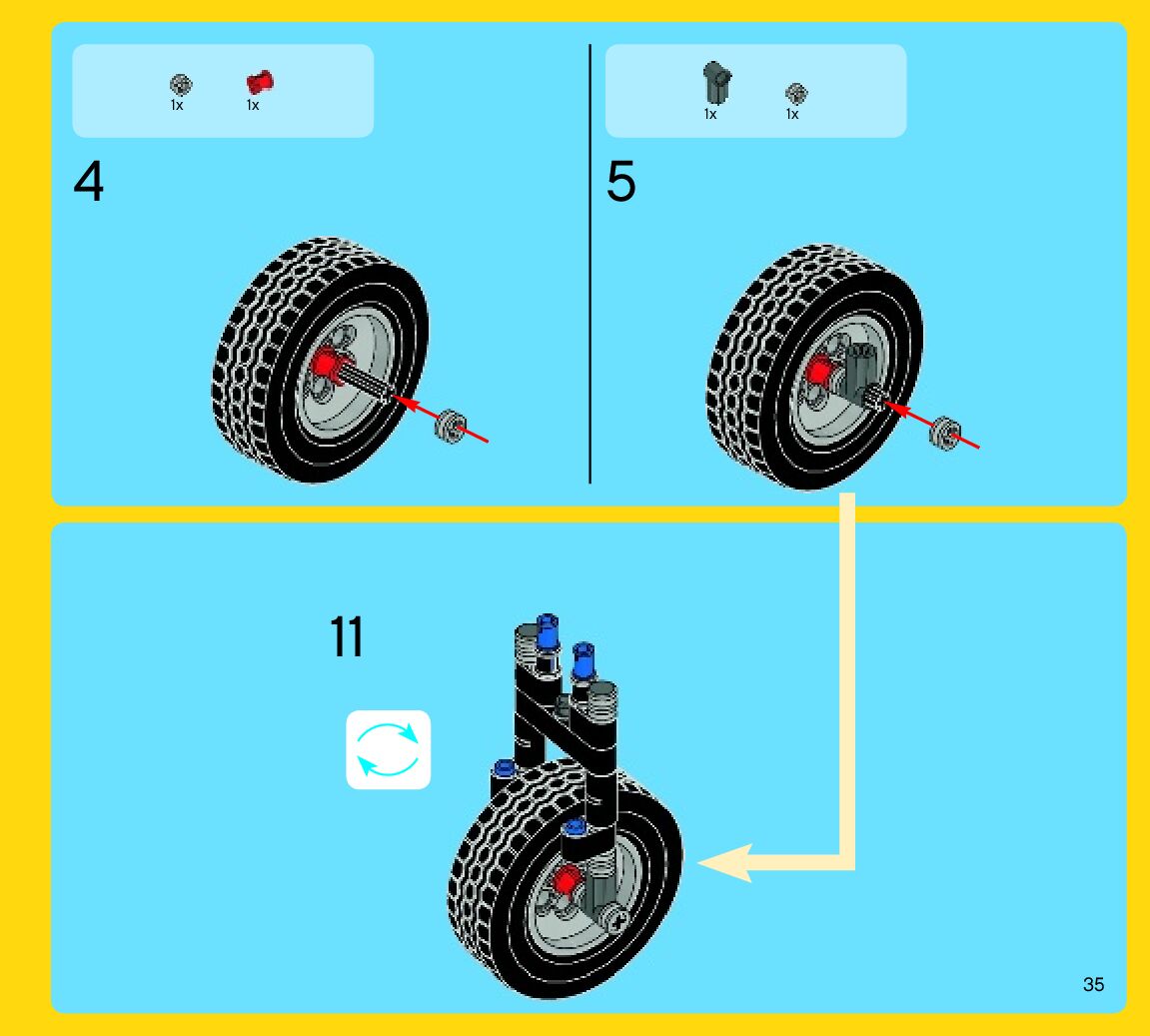 1x 1x

4

1x 1x

5

11

35