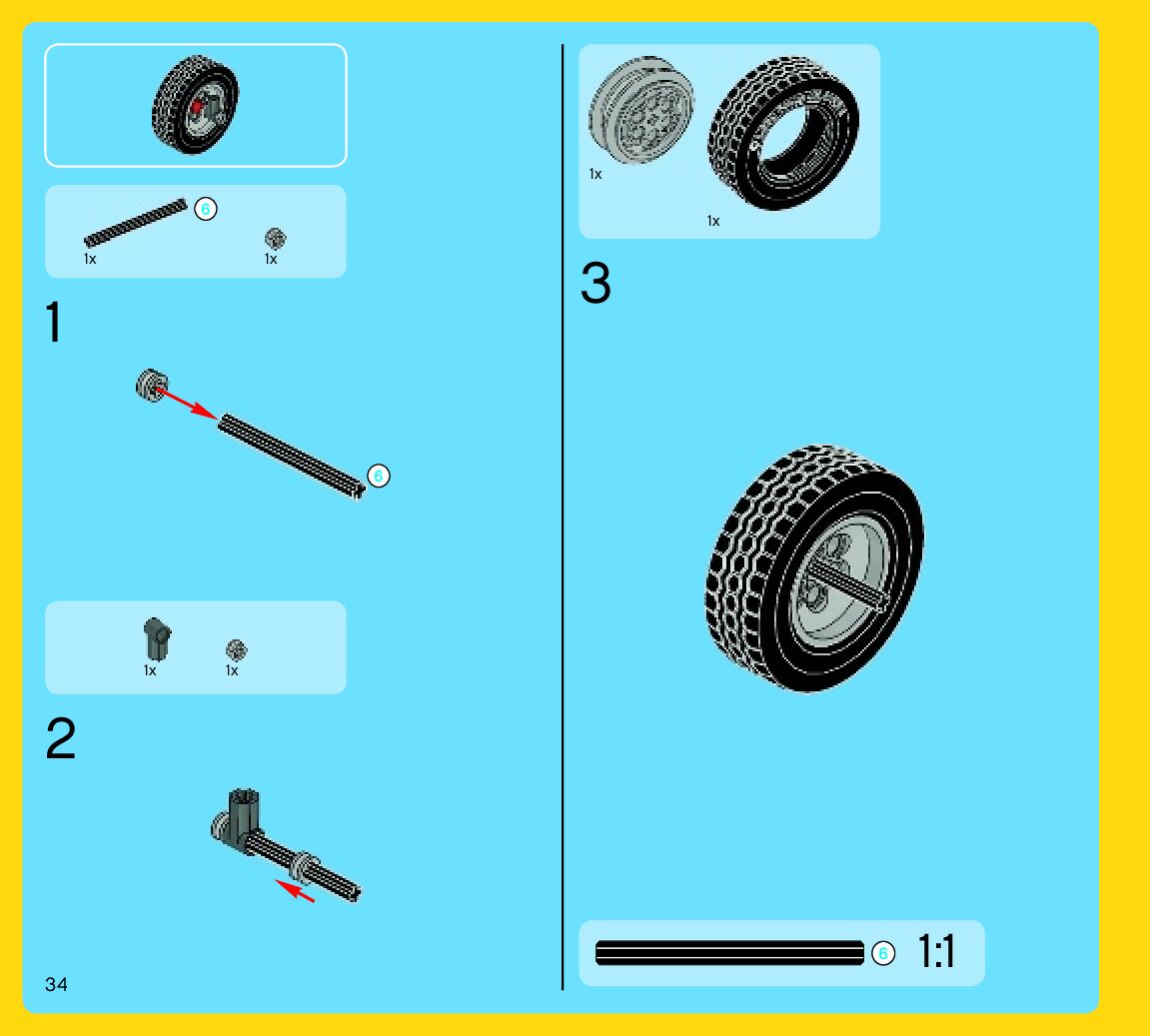 6
1x
1x

1

6

1x
1x

2

34

1x
1x

3

6
1:1