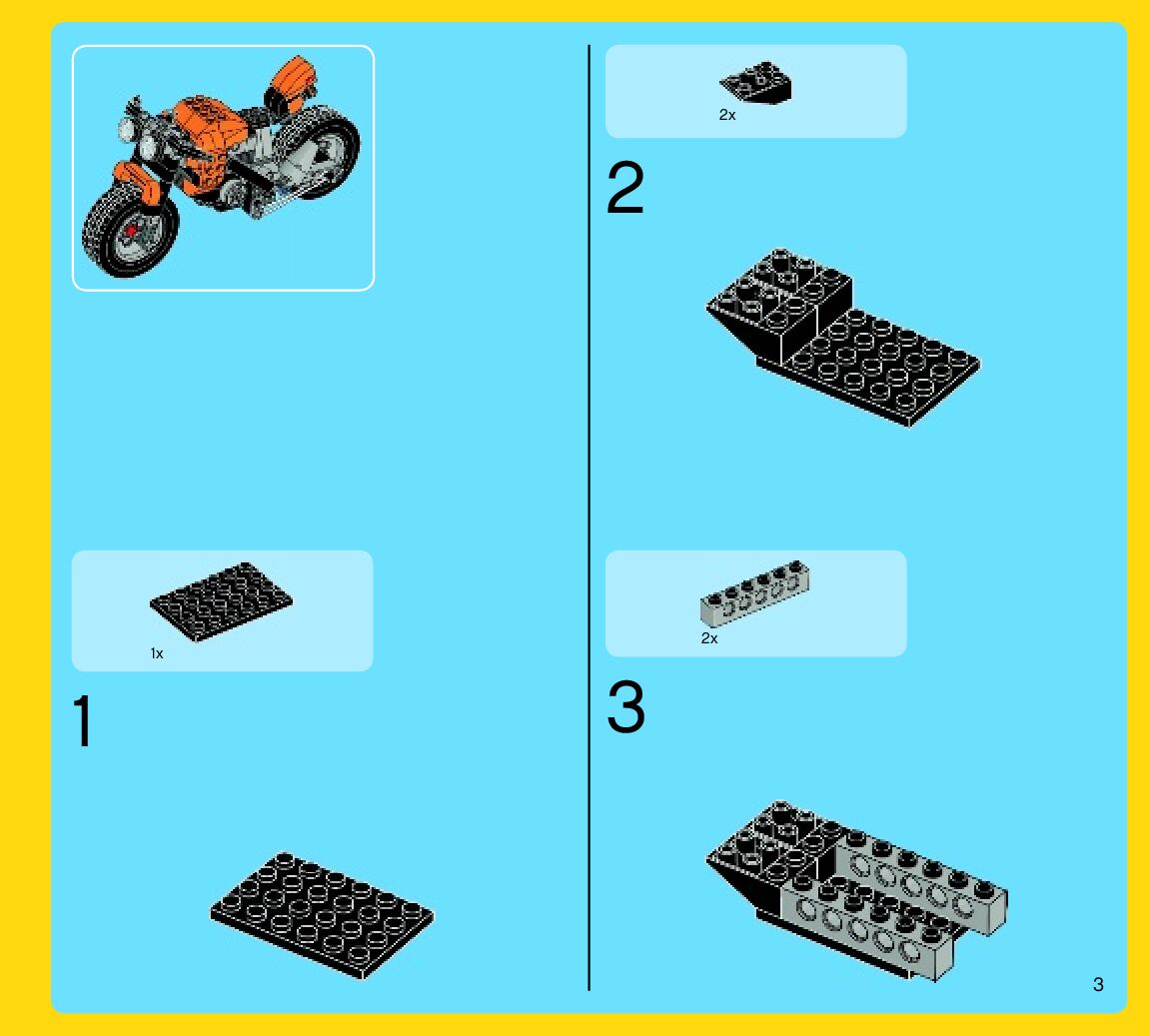 1x

1

2x

2

2x

3

3