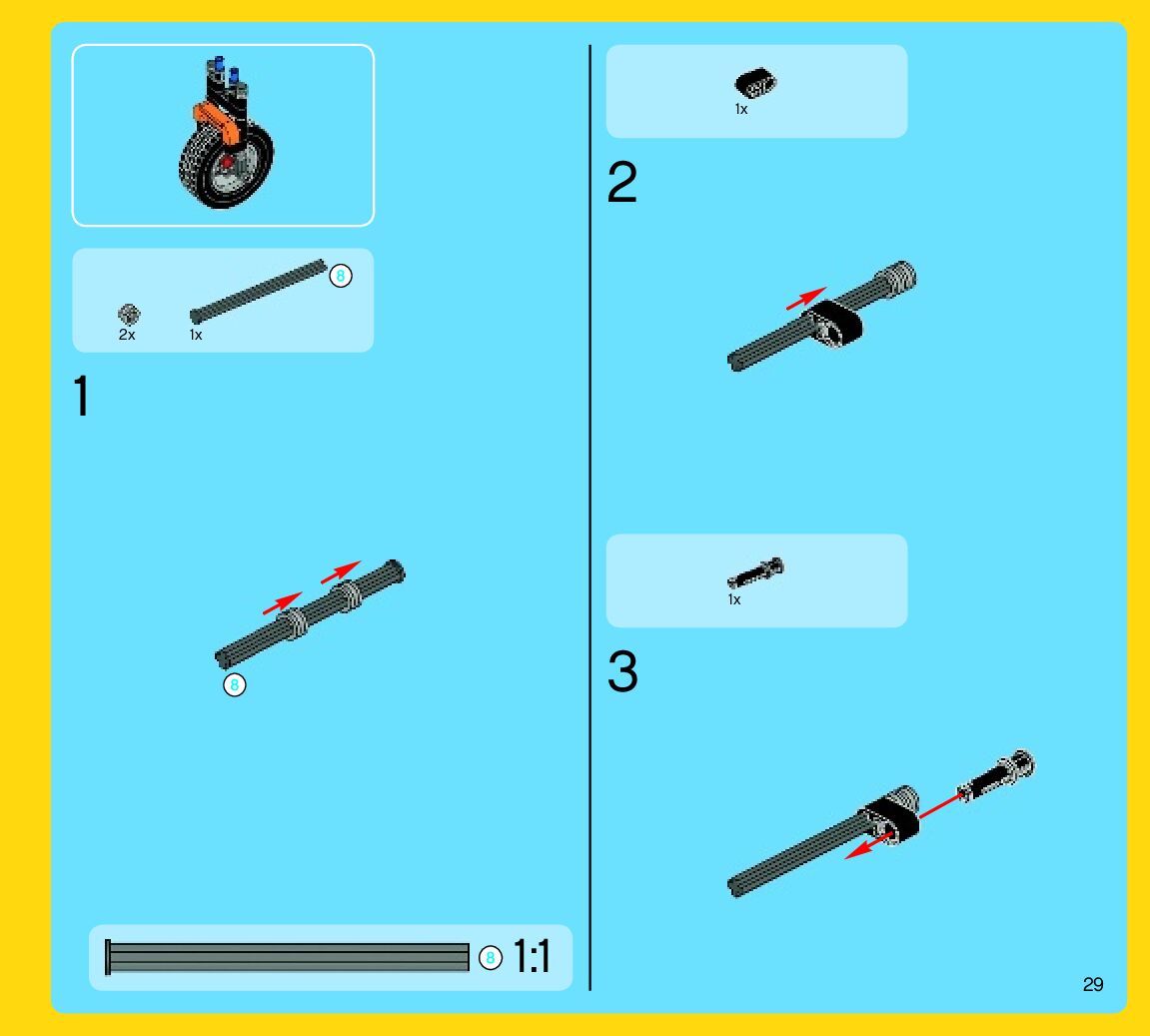 8
2x
1x

1

8

8 1:1

1x

2

1x

3

29