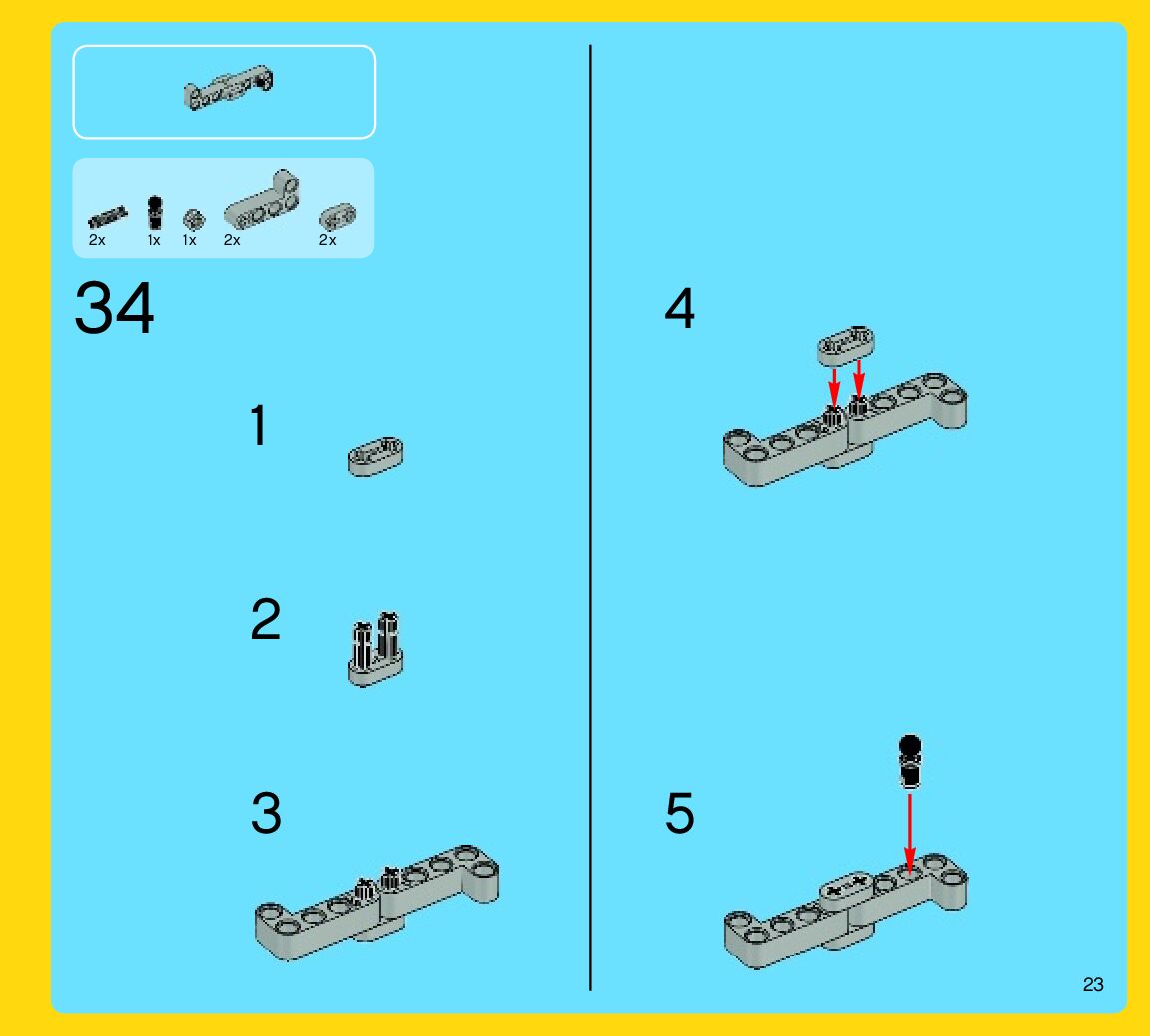 2x 1x 1x 2x 2x

34

1

2

3

4

5

23